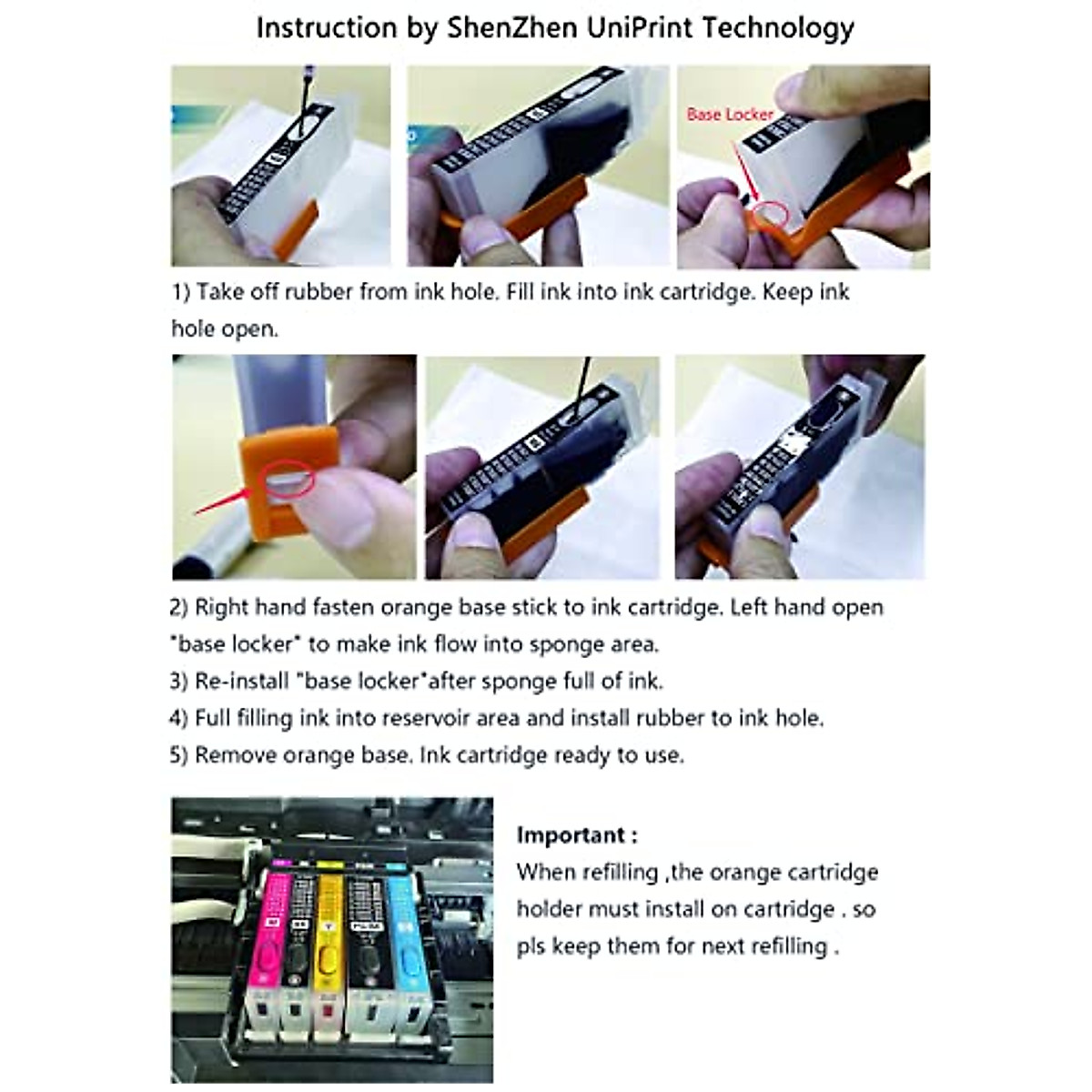 Instruction by ShenZhen UniPrint Technology

Base Locker

1) Take off rubber from ink hole. Fill ink into ink cartridge. Keep ink hole open.

2) Right hand fasten orange base stick to ink cartridge. Left hand open "base locker" to make ink flow into sponge area.
3) Re-install "base locker"after sponge full of ink.
4) Full filling ink into reservoir area and install rubber to ink hole.
5) Remove orange base. Ink cartridge ready to use.

Important :
When refilling ,the orange cartridge holder must install on cartridge . so pls keep them for next refilling .