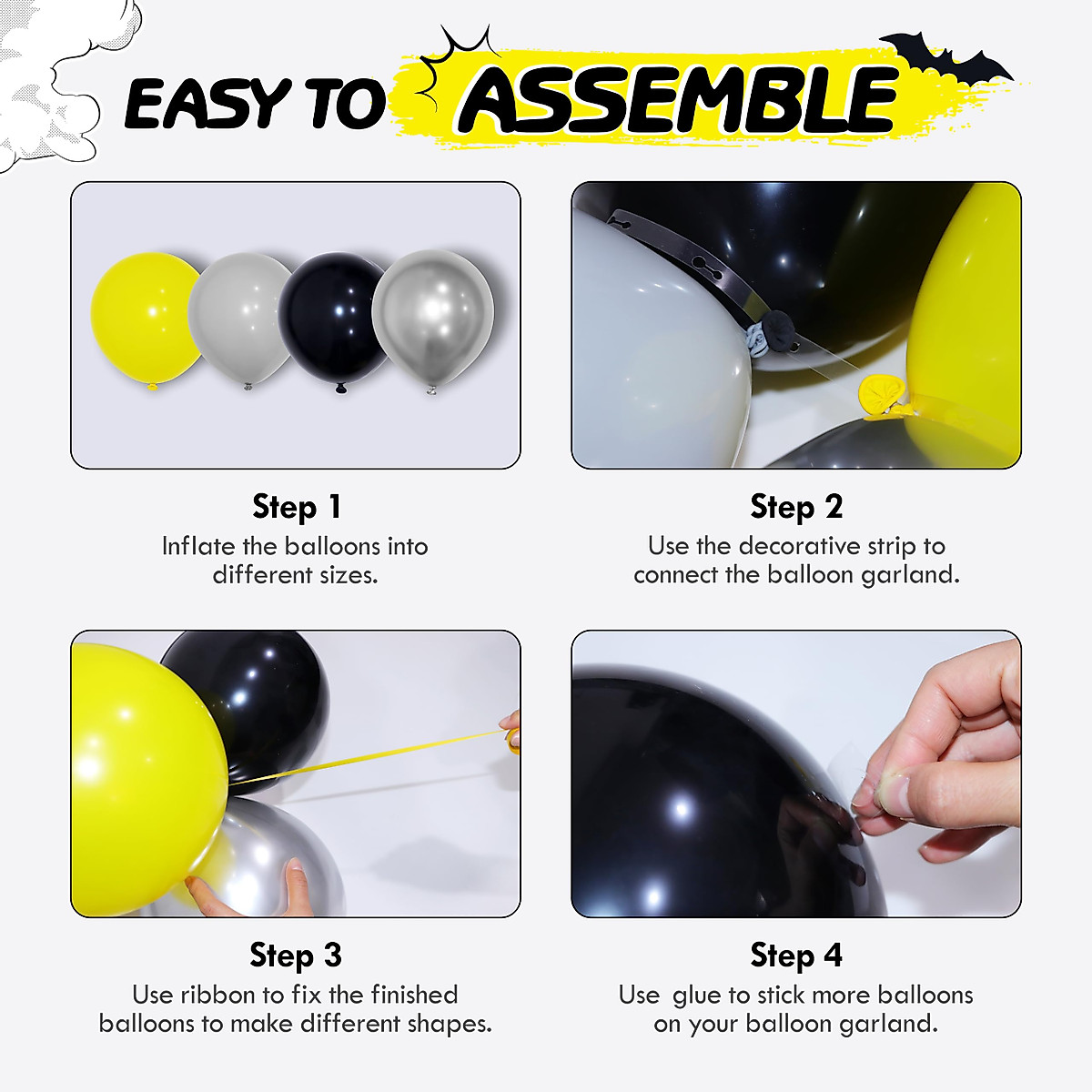 EASY TO ASSEMBLE

Step 1
Inflate the balloons into different sizes.

Step 2
Use the decorative strip to connect the balloon garland.

Step 3
Use ribbon to fix the finished balloons to make different shapes.

Step 4
Use  glue to stick more balloons on your balloon garland.