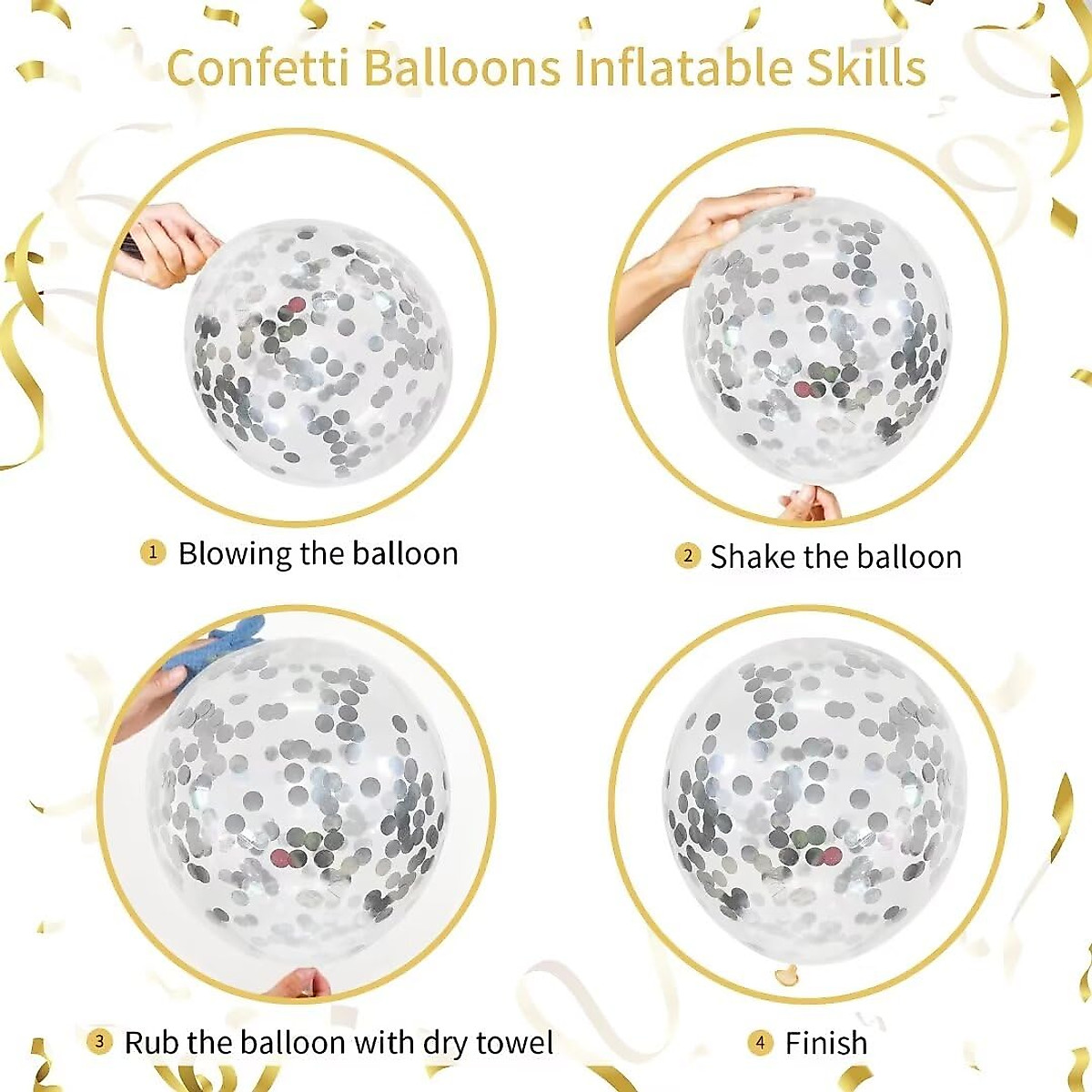 Confetti Balloons Inflatable Skills

1 Blowing the balloon

2 Shake the balloon

3 Rub the balloon with dry towel

4 Finish