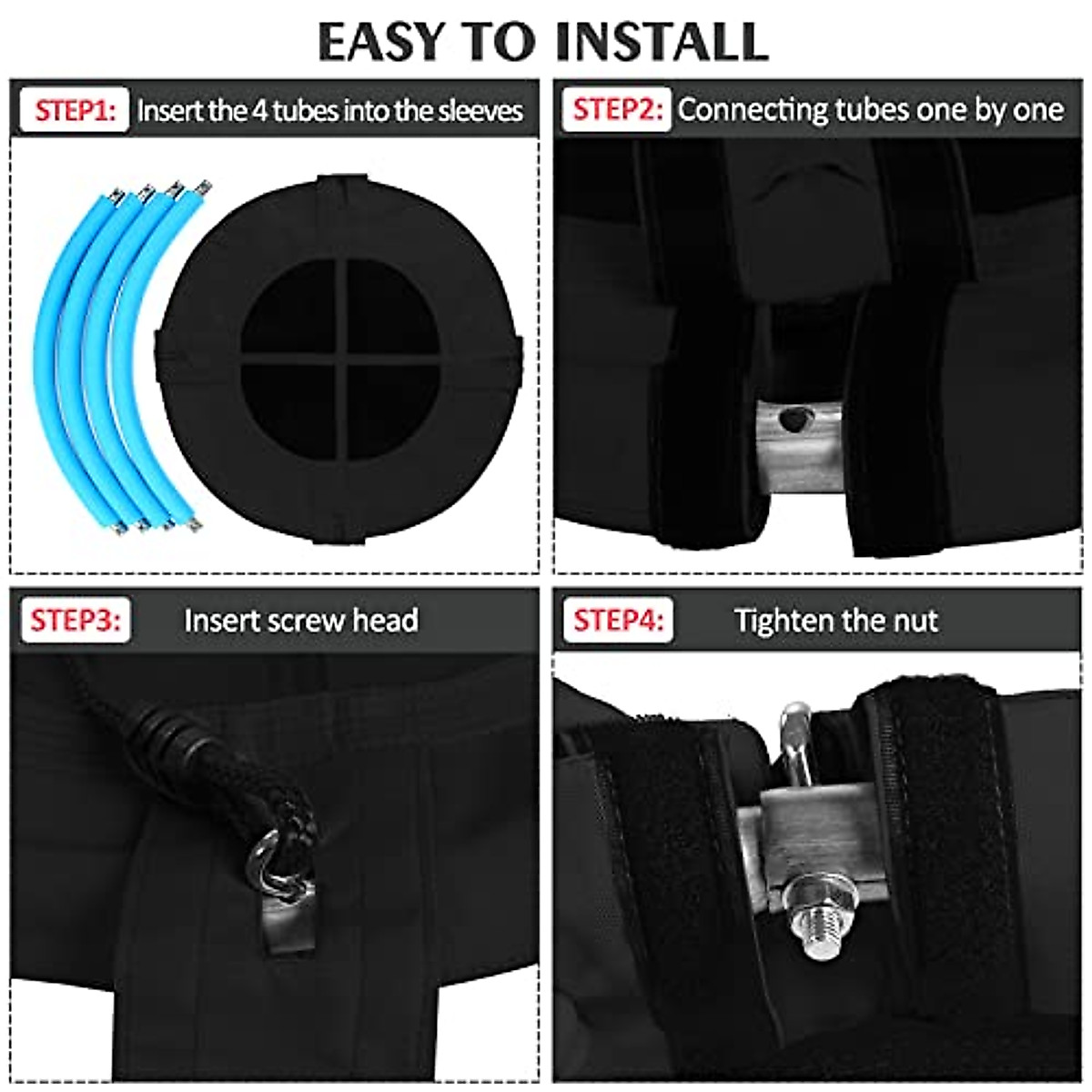 EASY TO INSTALL

STEP1: Insert the 4 tubes into the sleeves

STEP2: Connecting tubes one by one

STEP3: Insert screw head

STEP4: Tighten the nut