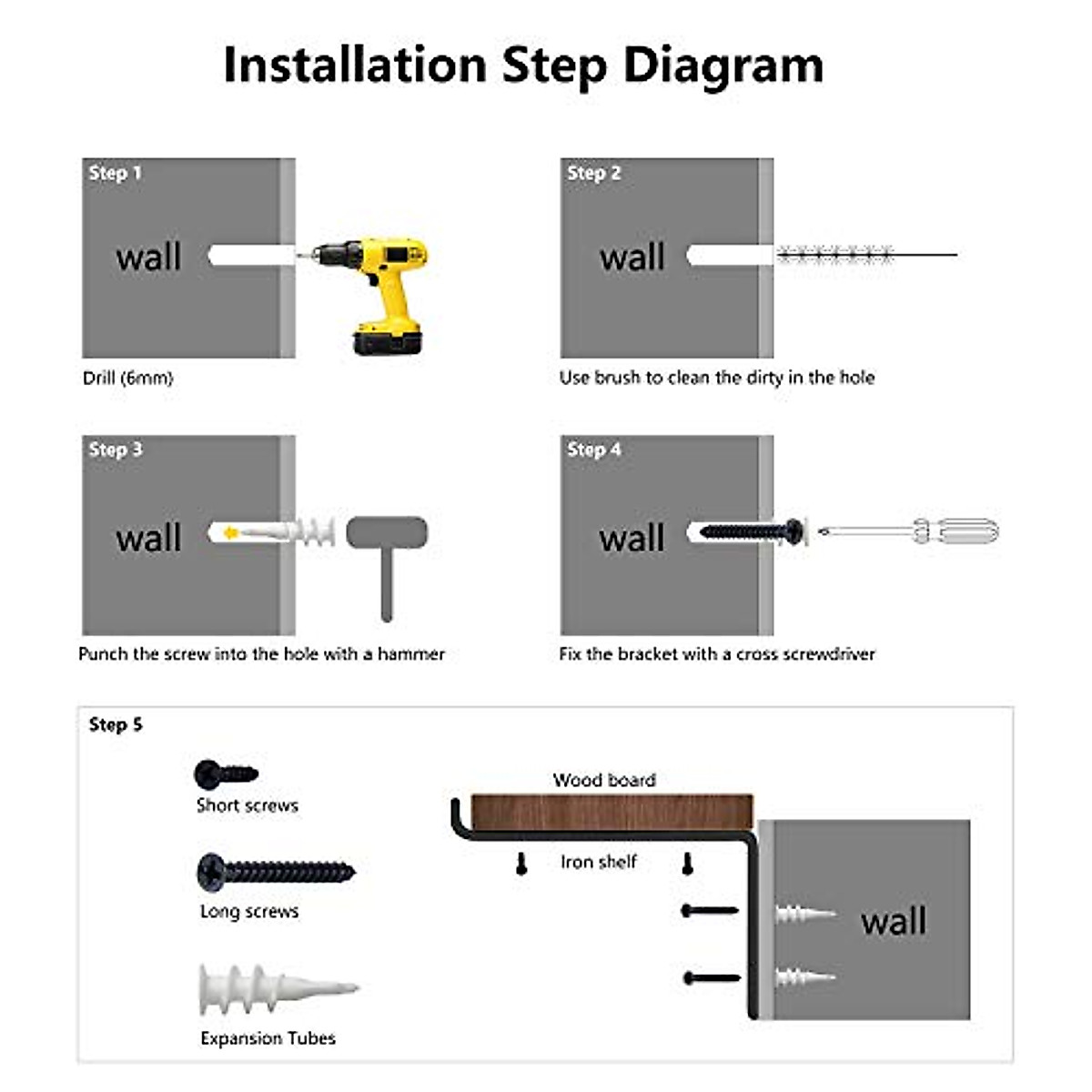 Installation Step Diagram

Step 1

wall

Drill (6mm)

Step 2

wall

Use brush to clean the dirty in the hole

Step 3

wall

Punch the screw into the hole with a hammer

Step 4

wall

Fix the bracket with a cross screwdriver

Step 5

Short screws

Long screws

Expansion Tubes

Wood board

Iron shelf

wall