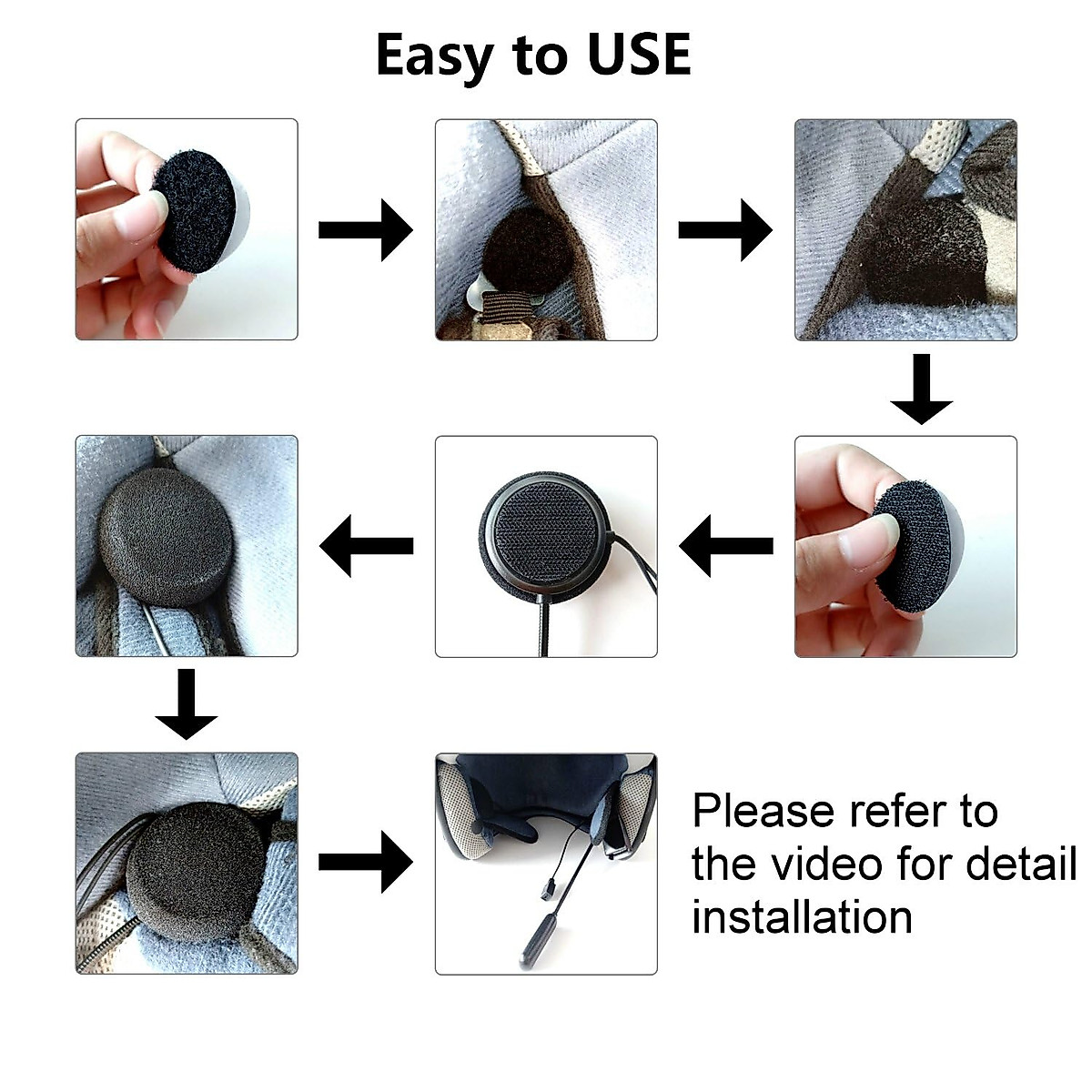 Easy to USE

Please refer to the video for detail installation