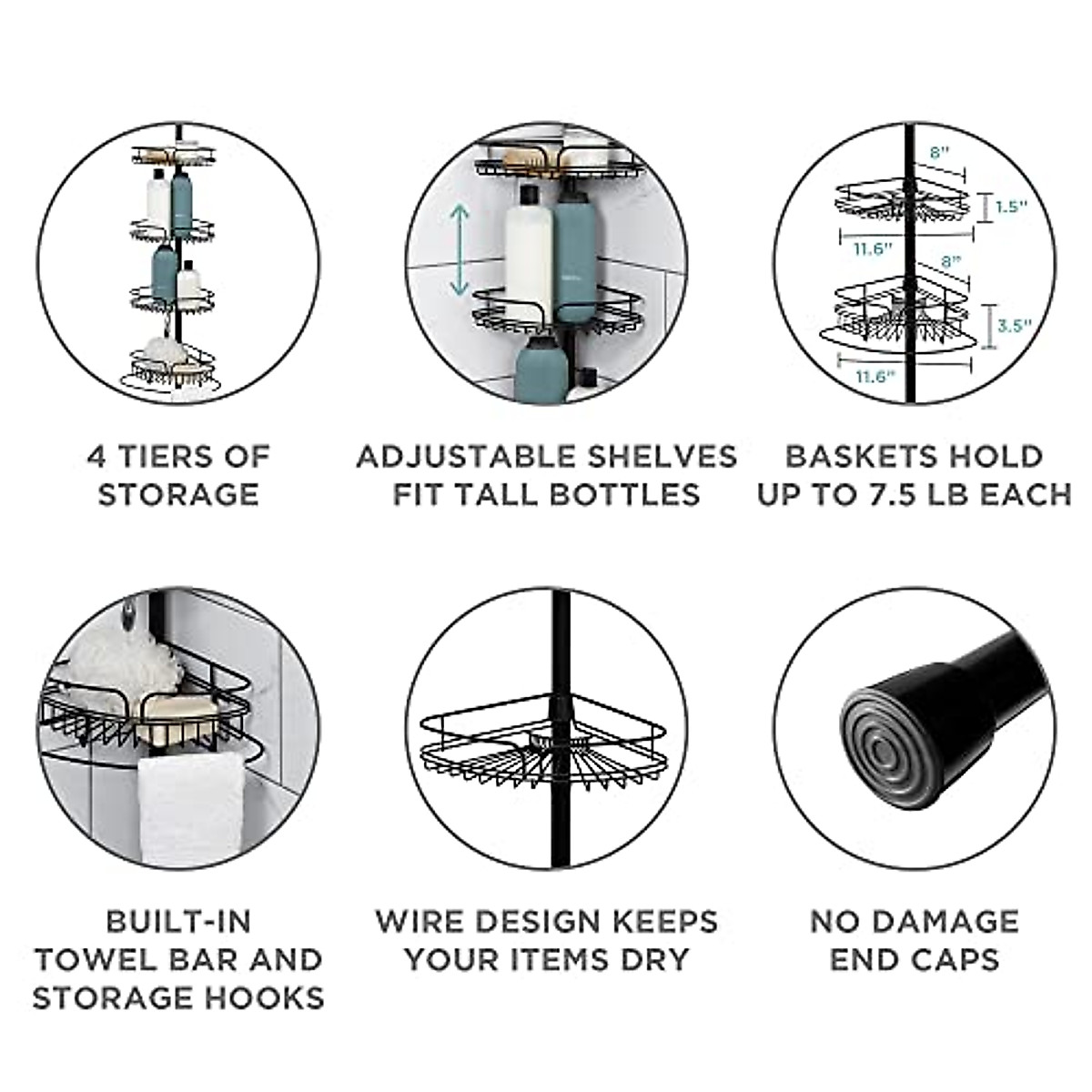 8"

1.5"

11.6"

8"

3.5"

11.6"

4 TIERS OF STORAGE

ADJUSTABLE SHELVES FIT TALL BOTTLES

BASKETS HOLD UP TO 7.5 LB EACH

BUILT-IN TOWEL BAR AND STORAGE HOOKS

WIRE DESIGN KEEPS YOUR ITEMS DRY

NO DAMAGE END CAPS