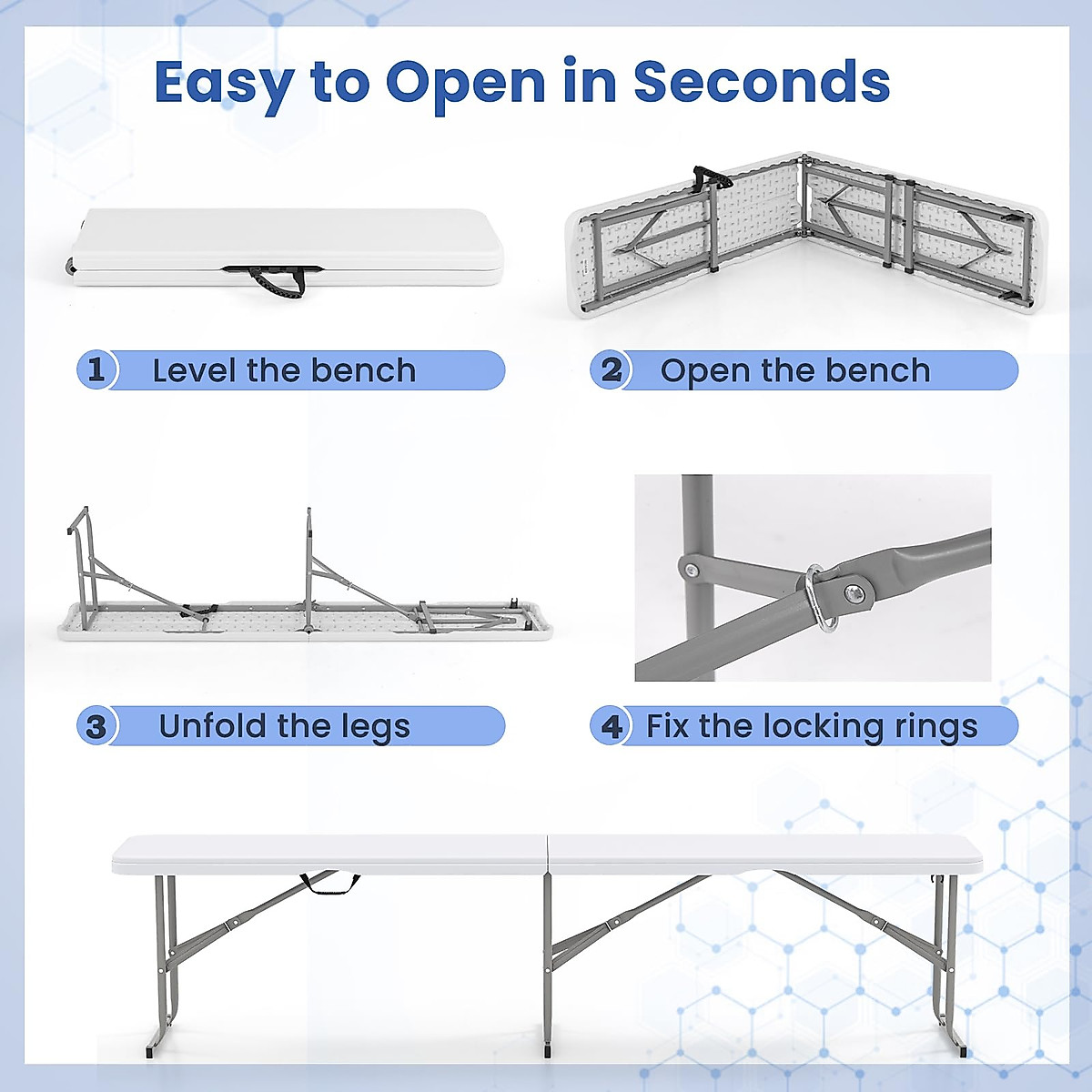 Easy to Open in Seconds

1 Level the bench

2 Open the bench

3 Unfold the legs

4 Fix the locking rings