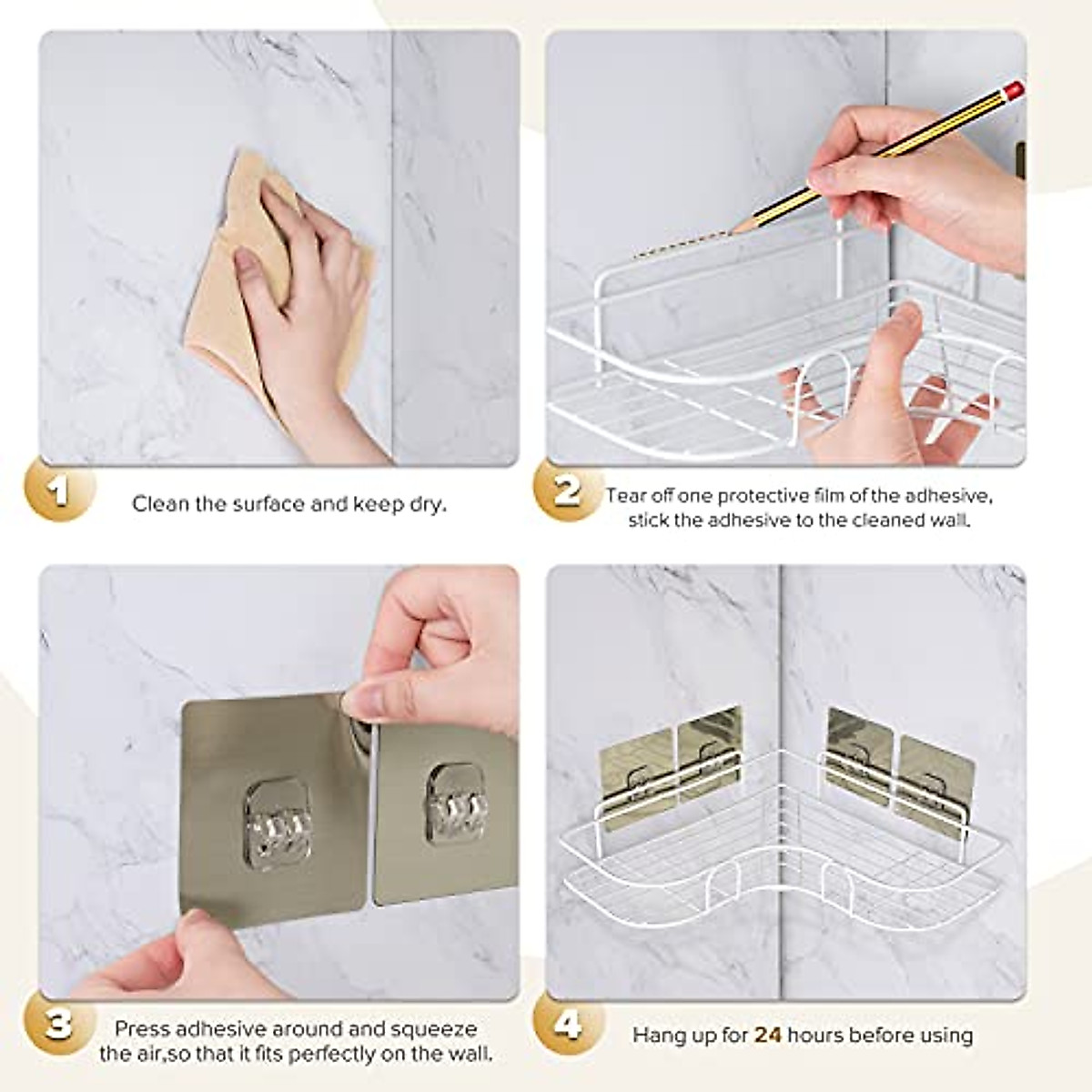 1
Clean the surface and keep dry.

2
Tear off one protective film of the adhesive, stick the adhesive to the cleaned wall.

3
Press adhesive around and squeeze the air,so that it fits perfectly on the wall.

4
Hang up for 24 hours before using