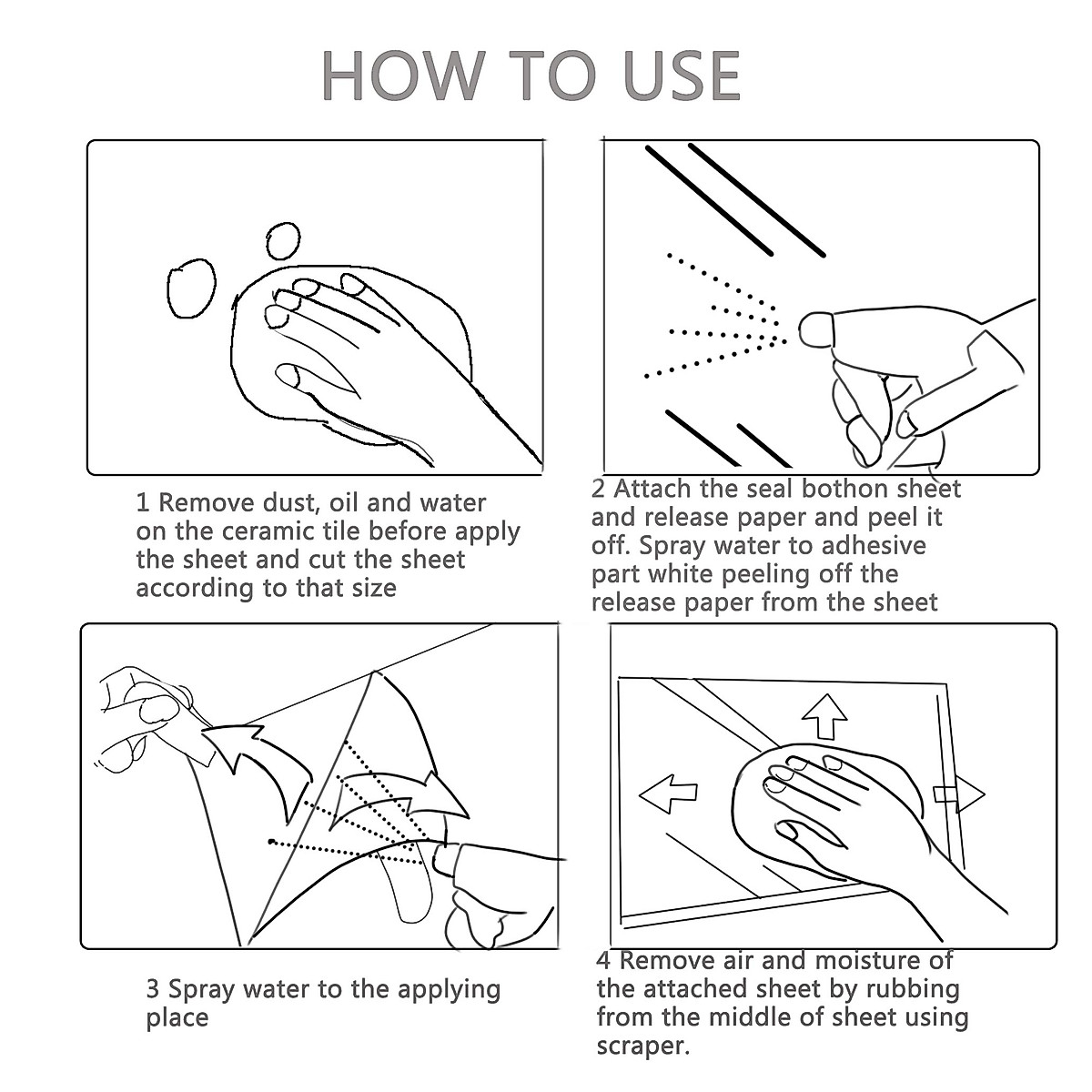 HOW TO USE

1 Remove dust, oil and water on the ceramic tile before apply the sheet and cut the sheet according to that size

2 Attach the seal bothon sheet and release paper and peel it off. Spray water to adhesive part white peeling off the release paper from the sheet

3 Spray water to the applying place

4 Remove air and moisture of the attached sheet by rubbing from the middle of sheet using scraper.