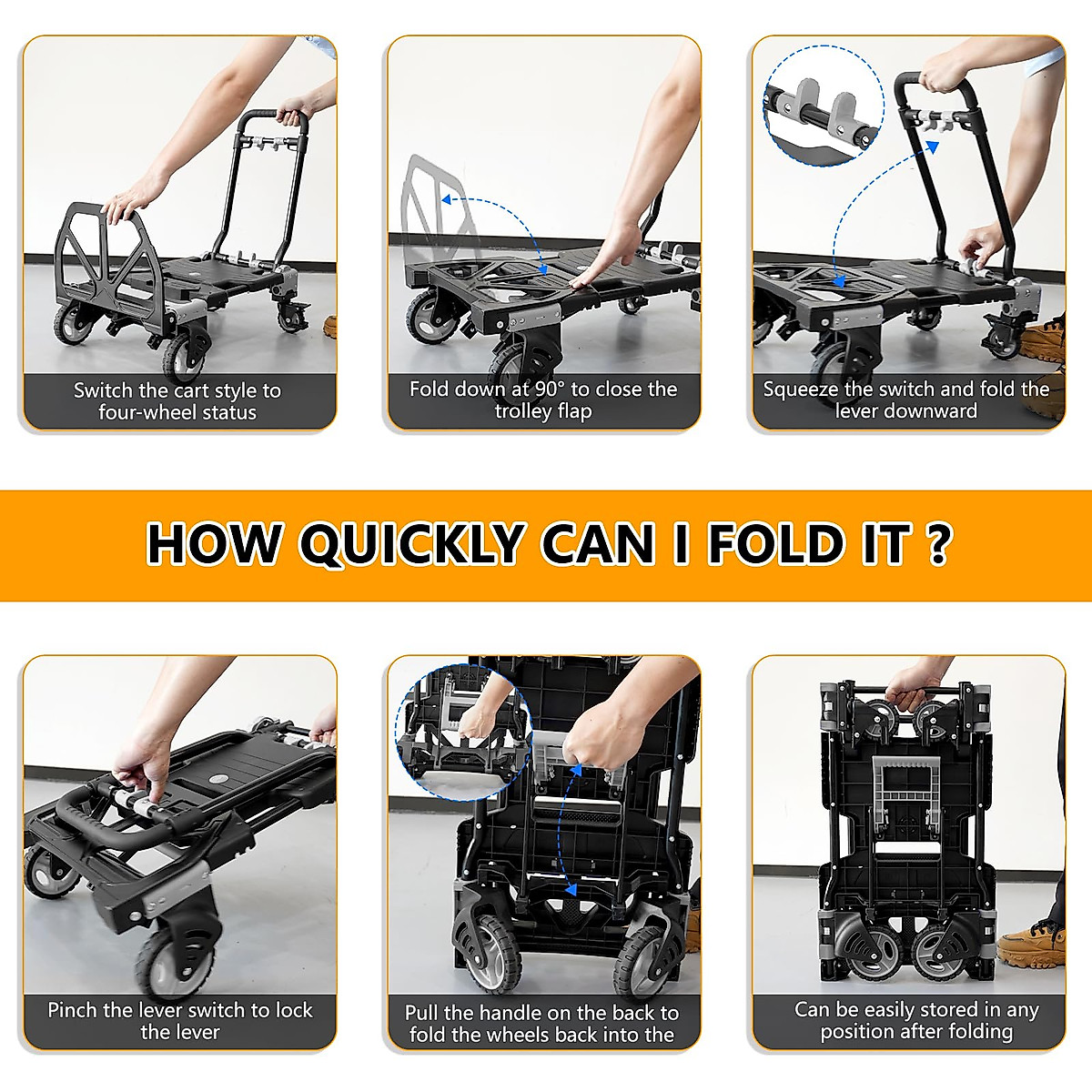 Switch the cart style to four-wheel status

Fold down at 90° to close the trolley flap

Squeeze the switch and fold the lever downward

HOW QUICKLY CAN I FOLD IT ?

Pinch the lever switch to lock the lever

Pull the handle on the back to fold the wheels back into the

Can be easily stored in any position after folding