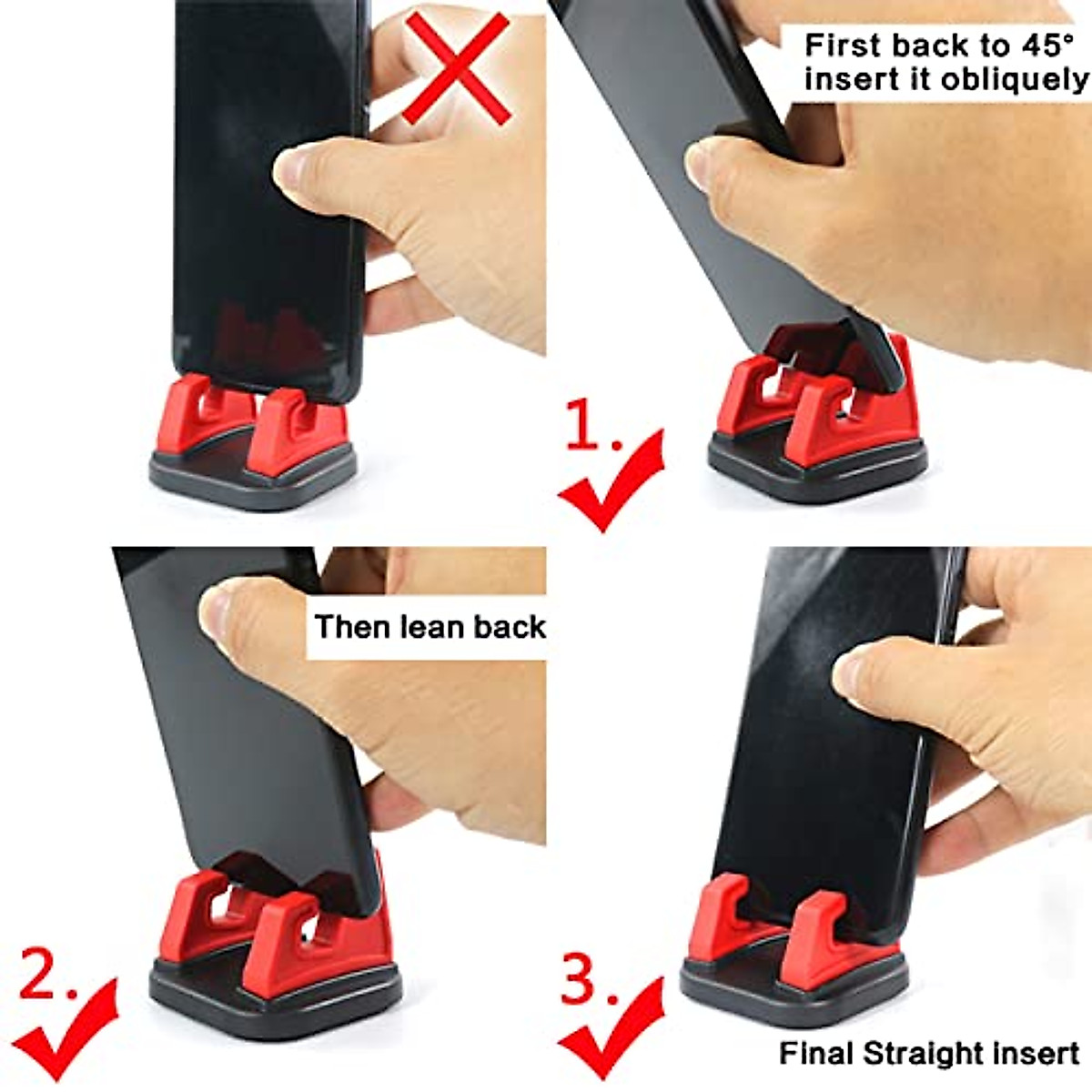 First back to 45° insert it obliquely

1.

Then lean back

2.

3.

Final Straight insert