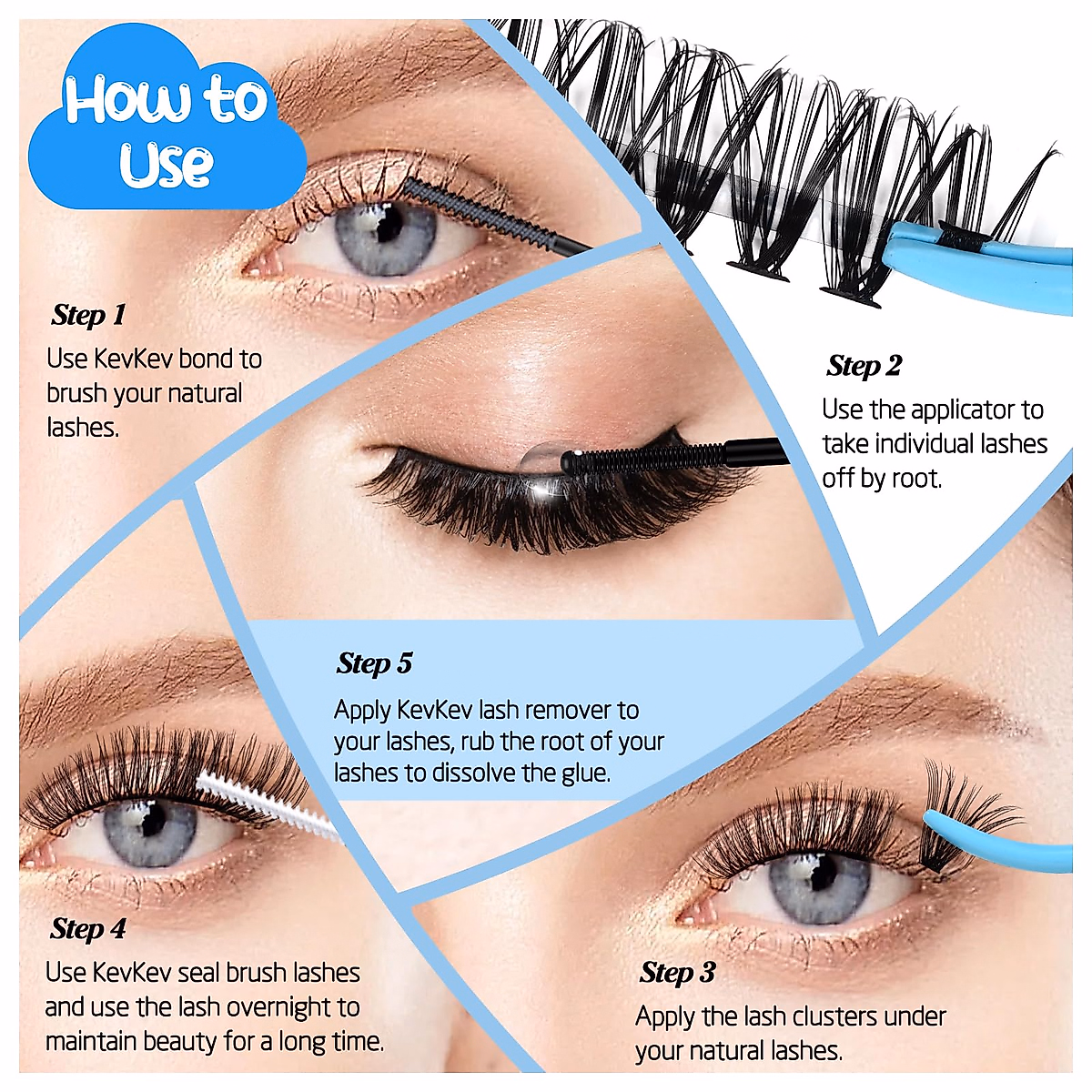 How to Use

Step 1
Use KevKev bond to brush your natural lashes.

Step 2
Use the applicator to take individual lashes off by root.

Step 5
Apply KevKev lash remover to your lashes, rub the root of your lashes to dissolve the glue.

Step 4
Use KevKev seal brush lashes and use the lash overnight to maintain beauty for a long time.

Step 3
Apply the lash clusters under your natural lashes.