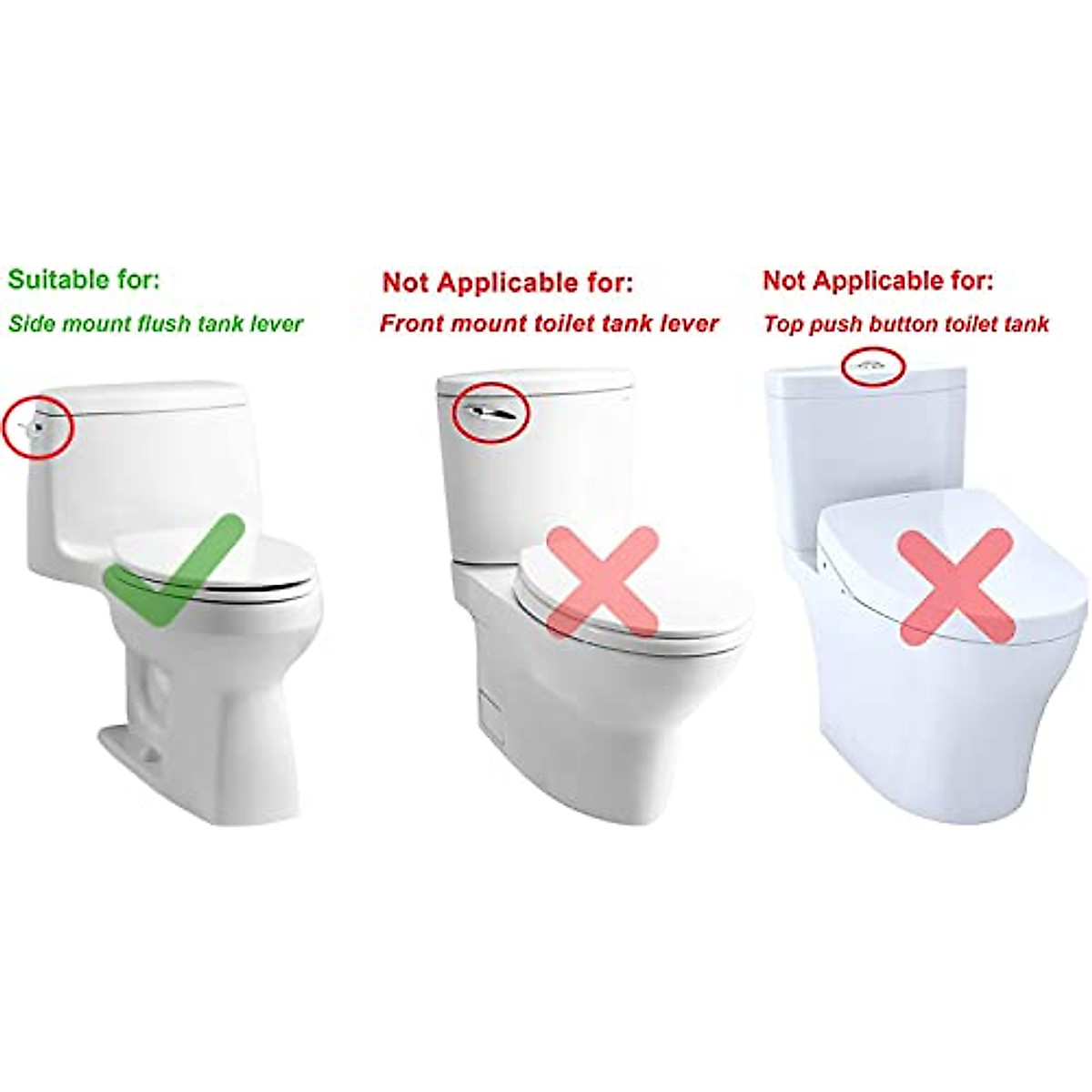 Suitable for:
Side mount flush tank lever

Not Applicable for:
Front mount toilet tank lever

Not Applicable for:
Top push button toilet tank