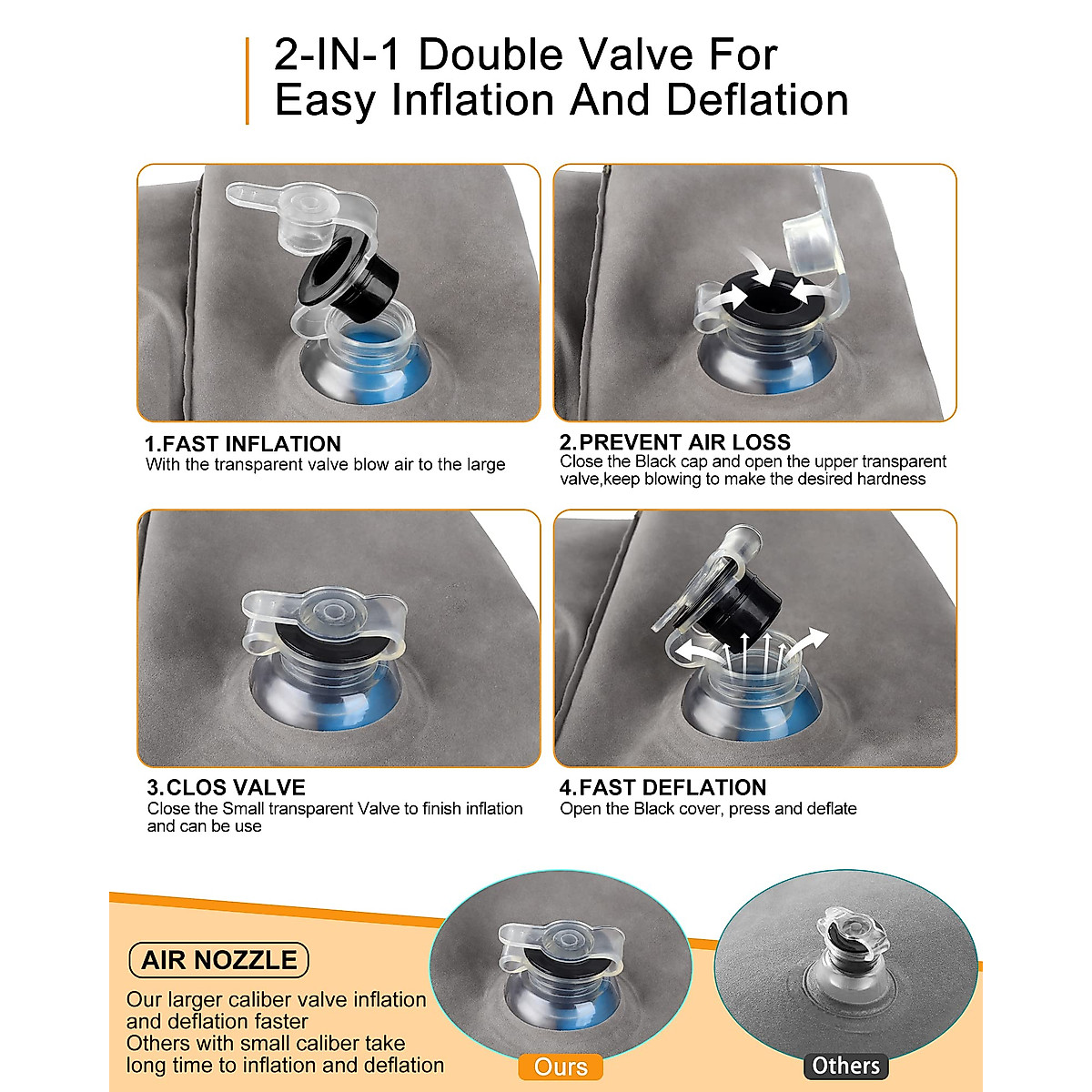 2-IN-1 Double Valve For Easy Inflation And Deflation

1.FAST INFLATION
With the transparent valve blow air to the large

2.PREVENT AIR LOSS
Close the Black cap and open the upper transparent valve,keep blowing to make the desired hardness

3.CLOS VALVE
Close the Small transparent Valve to finish inflation and can be use

4.FAST DEFLATION
Open the Black cover, press and deflate

AIR NOZZLE
Our larger caliber valve inflation and deflation faster
Others with small caliber take long time to inflation and deflation

Ours

Others