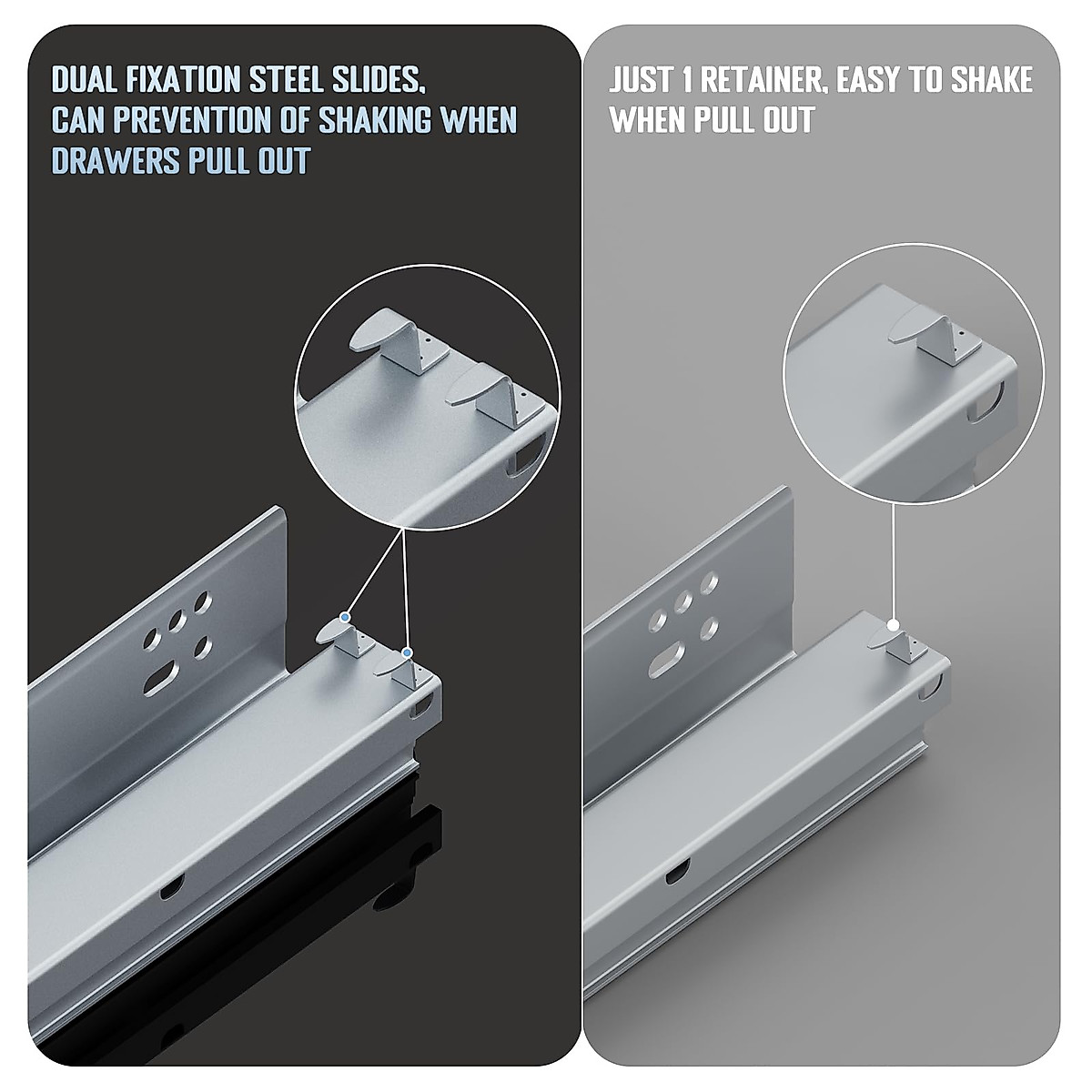 DUAL FIXATION STEEL SLIDES, CAN PREVENTION OF SHAKING WHEN DRAWERS PULL OUT

JUST 1 RETAINER, EASY TO SHAKE WHEN PULL OUT