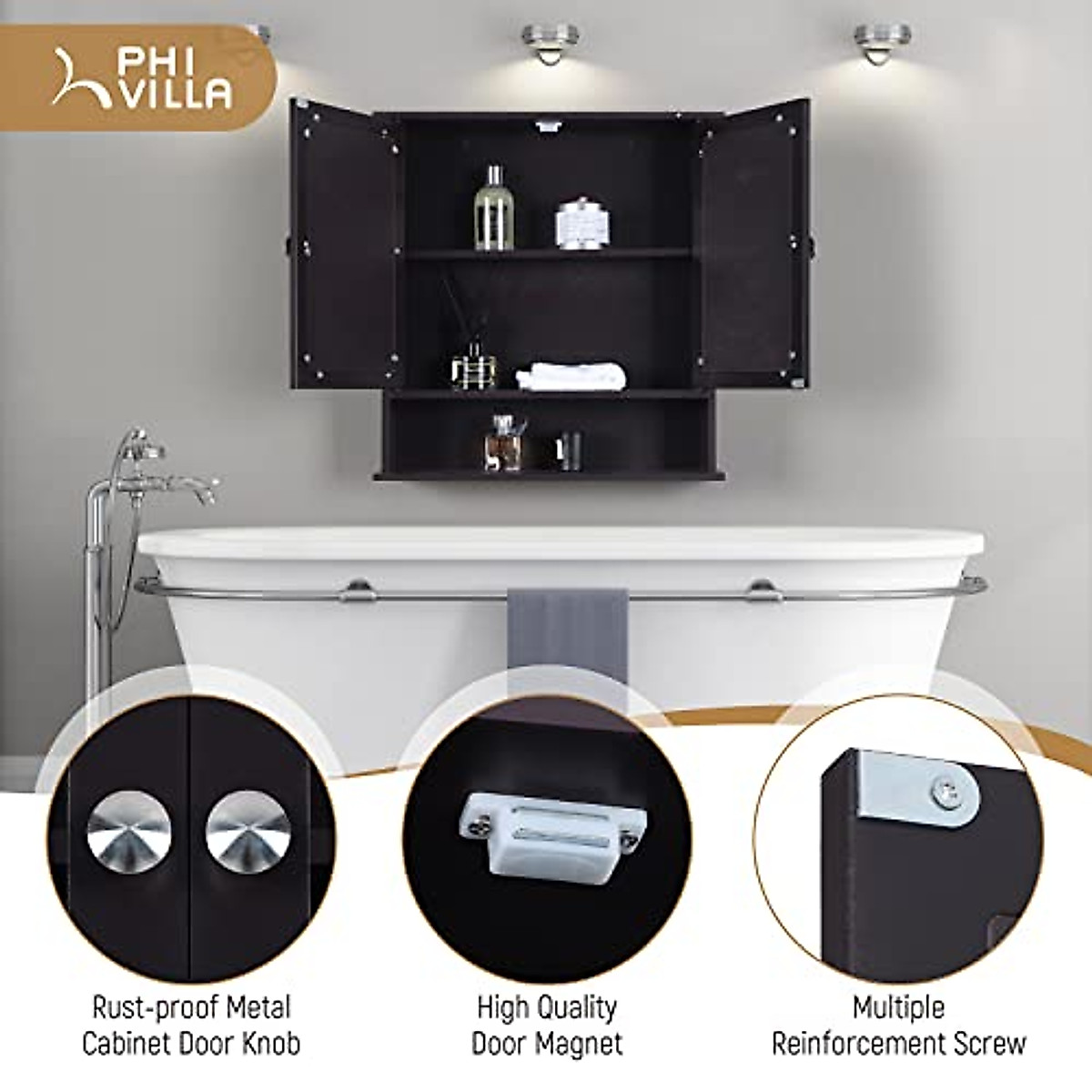 PHI VILLA

Rust-proof Metal Cabinet Door Knob

High Quality Door Magnet

Multiple Reinforcement Screw