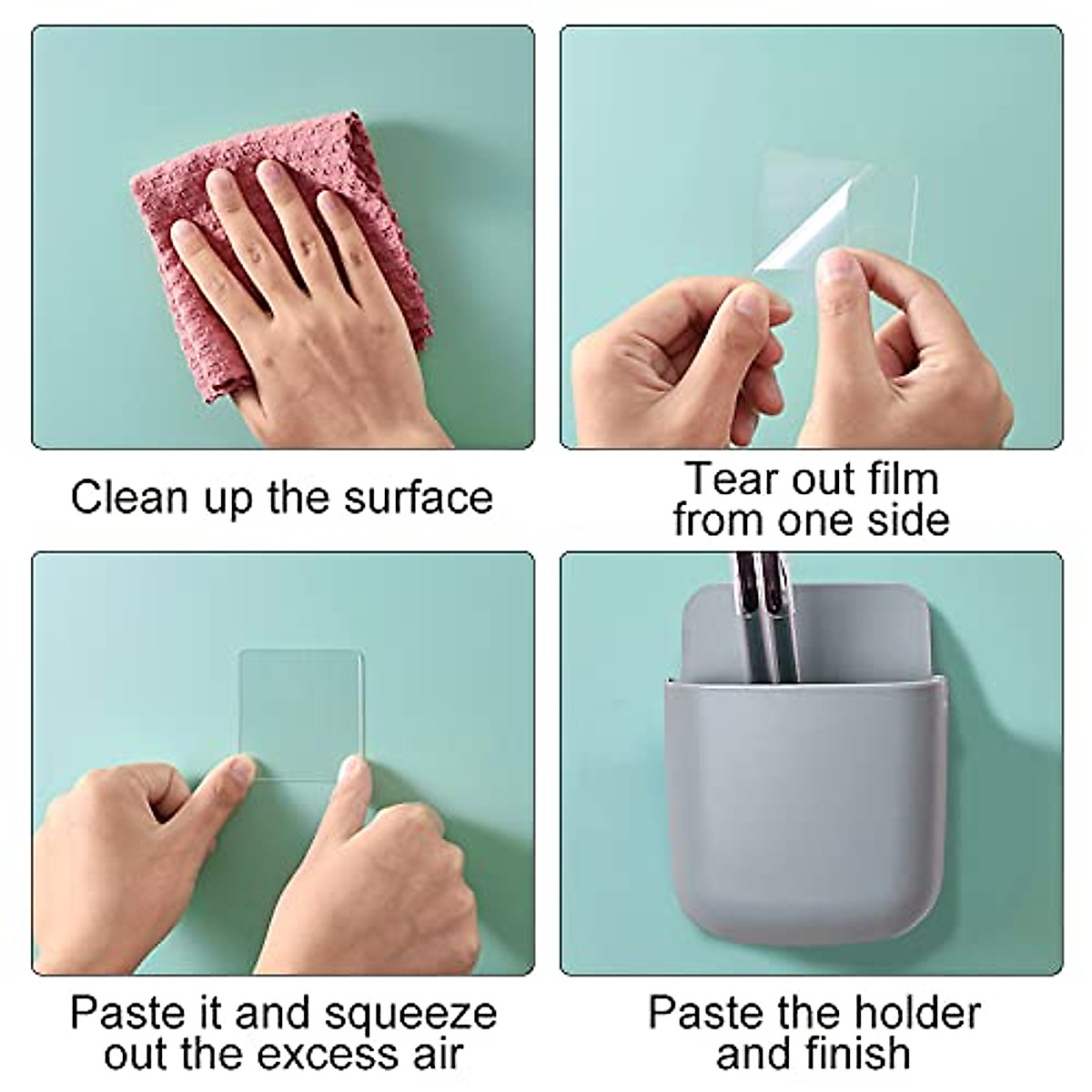 Clean up the surface

Tear out film from one side

Paste it and squeeze out the excess air

Paste the holder and finish