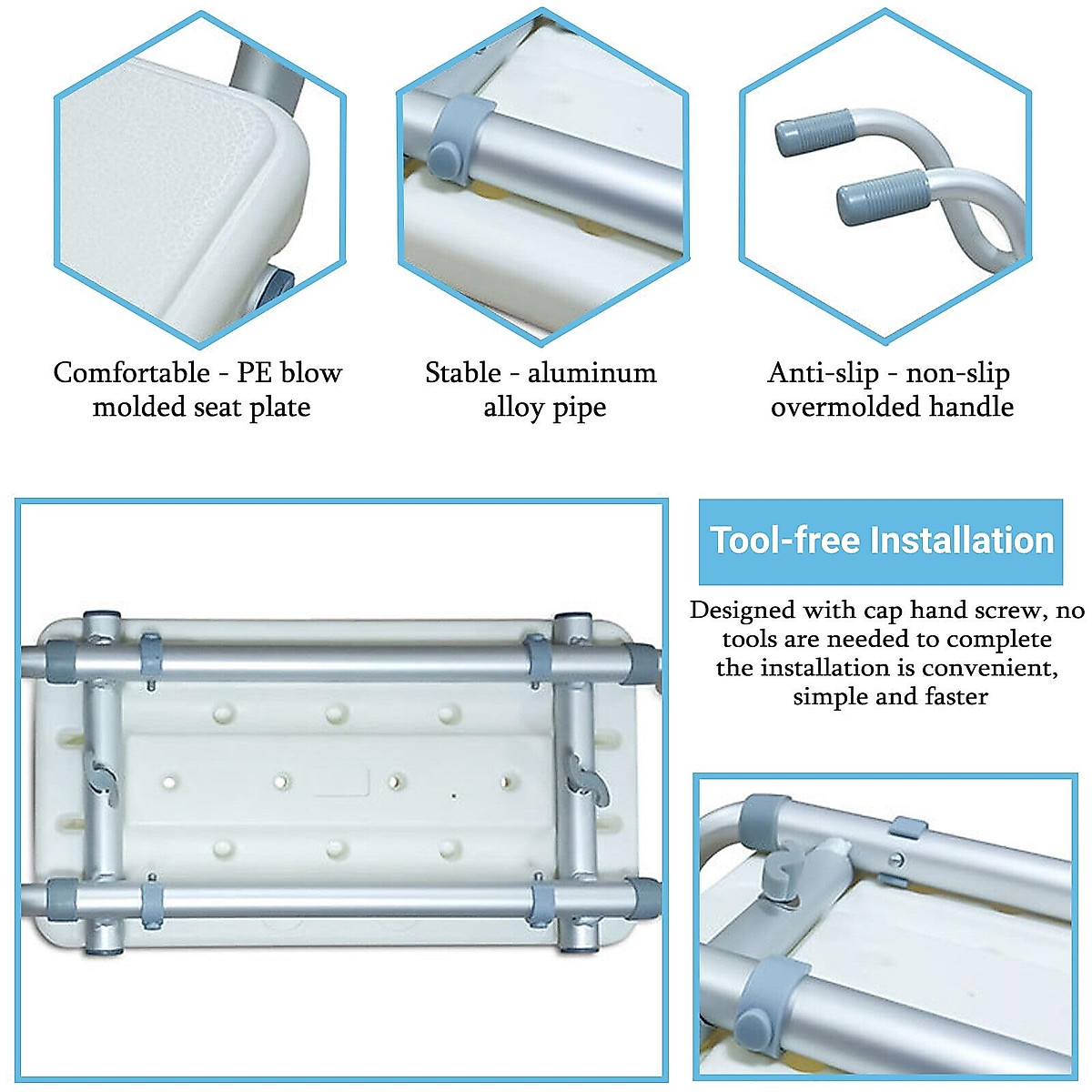 Comfortable - PE blow molded seat plate

Stable - aluminum alloy pipe

Anti-slip - non-slip overmolded handle

Tool-free Installation

Designed with cap hand screw, no tools are needed to complete the installation is convenient, simple and faster