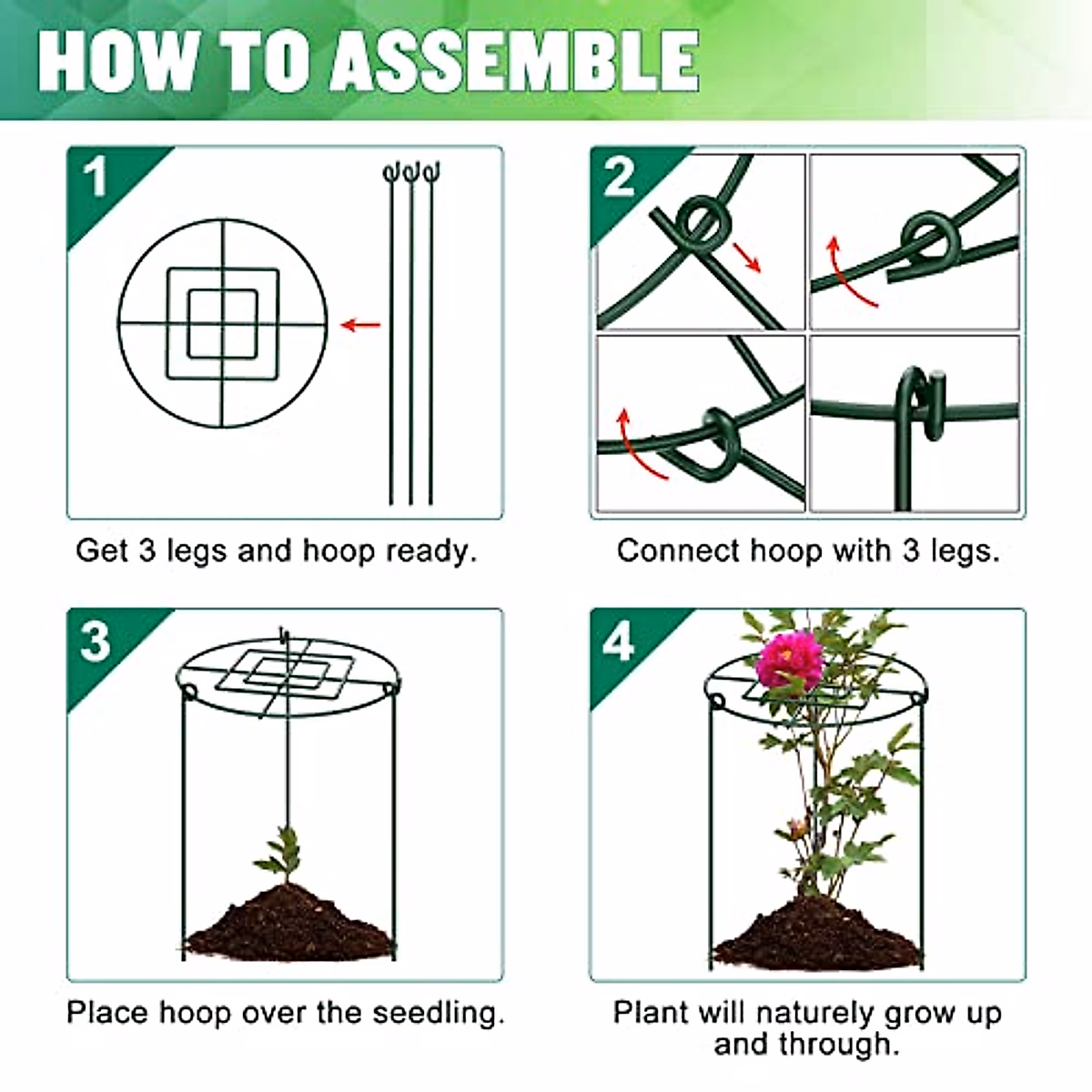 HOW TO ASSEMBLE

1

Get 3 legs and hoop ready.

2

Connect hoop with 3 legs.

3

Place hoop over the seedling.

4

Plant will naturely grow up and through.