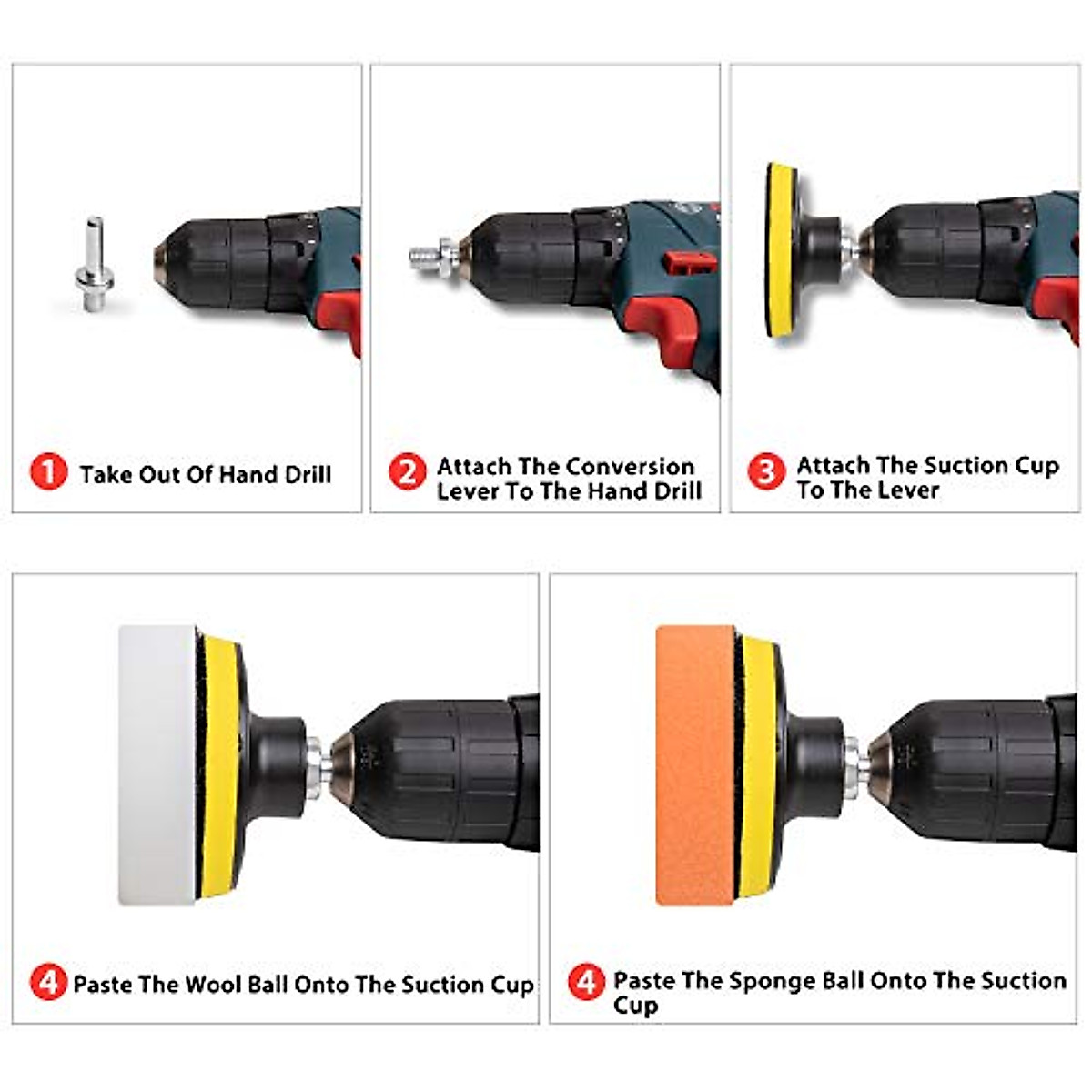 1 Take Out Of Hand Drill

2 Attach The Conversion Lever To The Hand Drill

3 Attach The Suction Cup To The Lever

4 Paste The Wool Ball Onto The Suction Cup

4 Paste The Sponge Ball Onto The Suction Cup