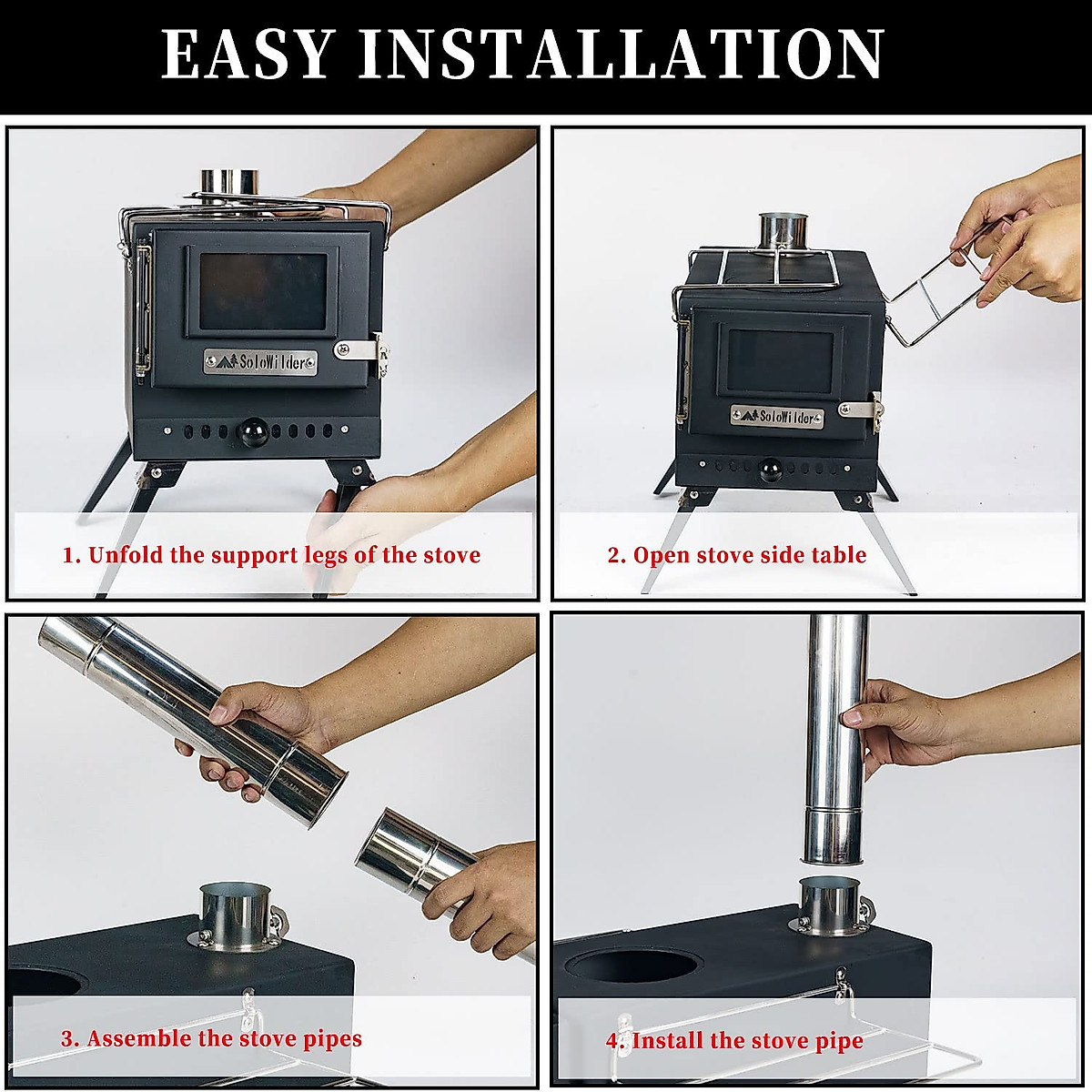 EASY INSTALLATION

SoloWilder

1. Unfold the support legs of the stove

SoloWilder

2. Open stove side table

3. Assemble the stove pipes

4. Install the stove pipe