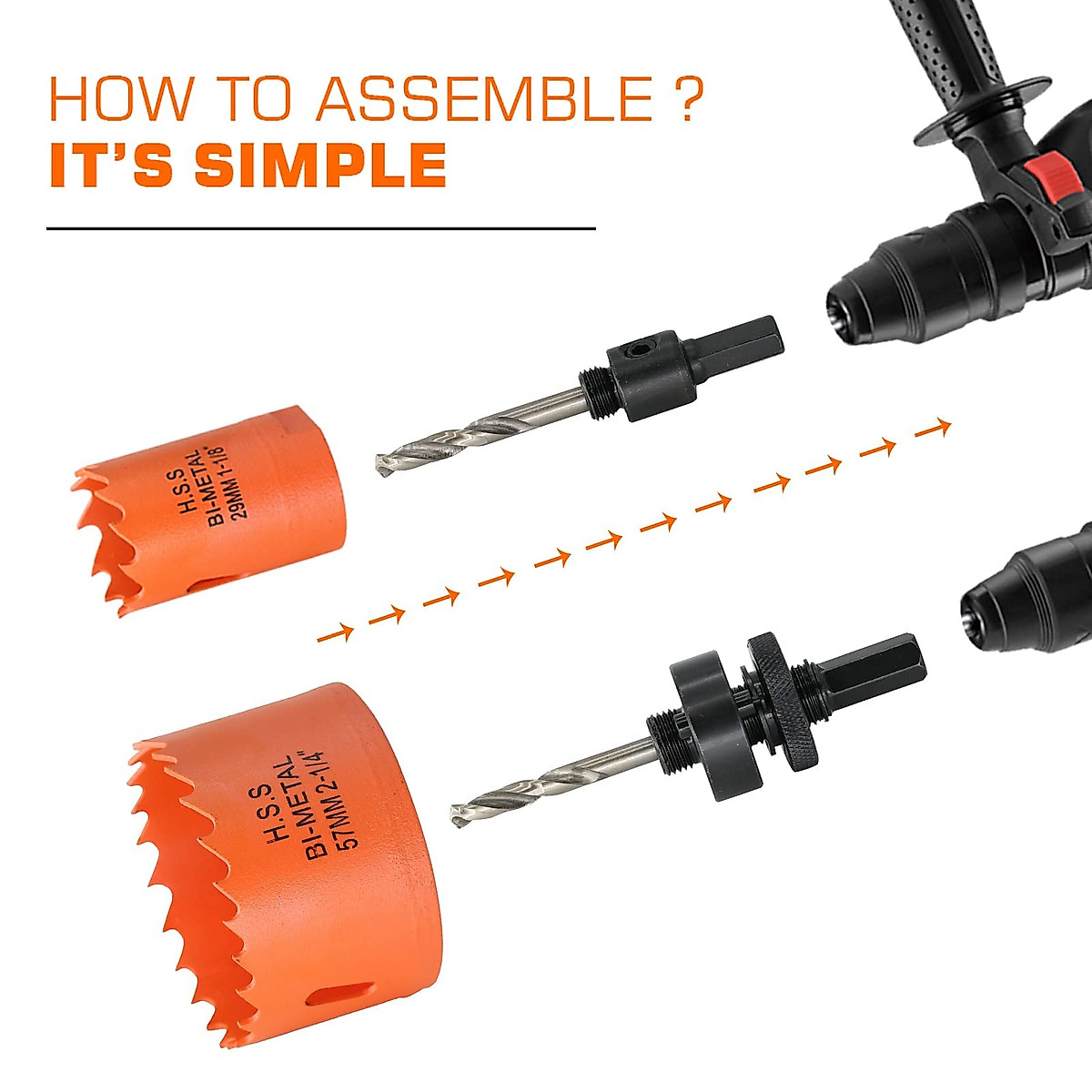 HOW TO ASSEMBLE ?
IT'S SIMPLE

H.S.S
BI-METAL
29MM 1-1/8"

H.S.S
BI-METAL
57MM 2-1/4"