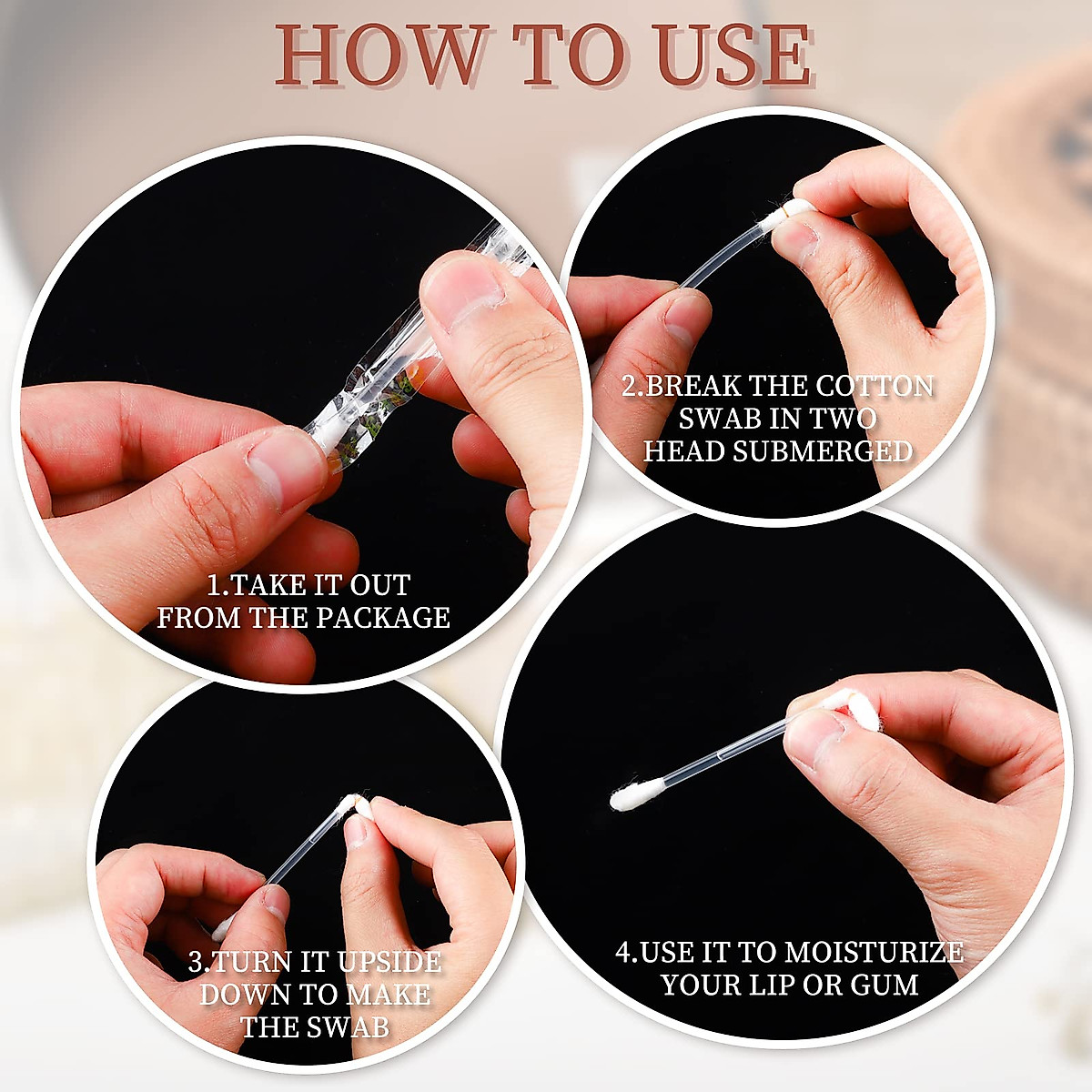 HOW TO USE

1.TAKE IT OUT FROM THE PACKAGE

2.BREAK THE COTTON SWAB IN TWO HEAD SUBMERGED

3.TURN IT UPSIDE DOWN TO MAKE THE SWAB

4.USE IT TO MOISTURIZE YOUR LIP OR GUM