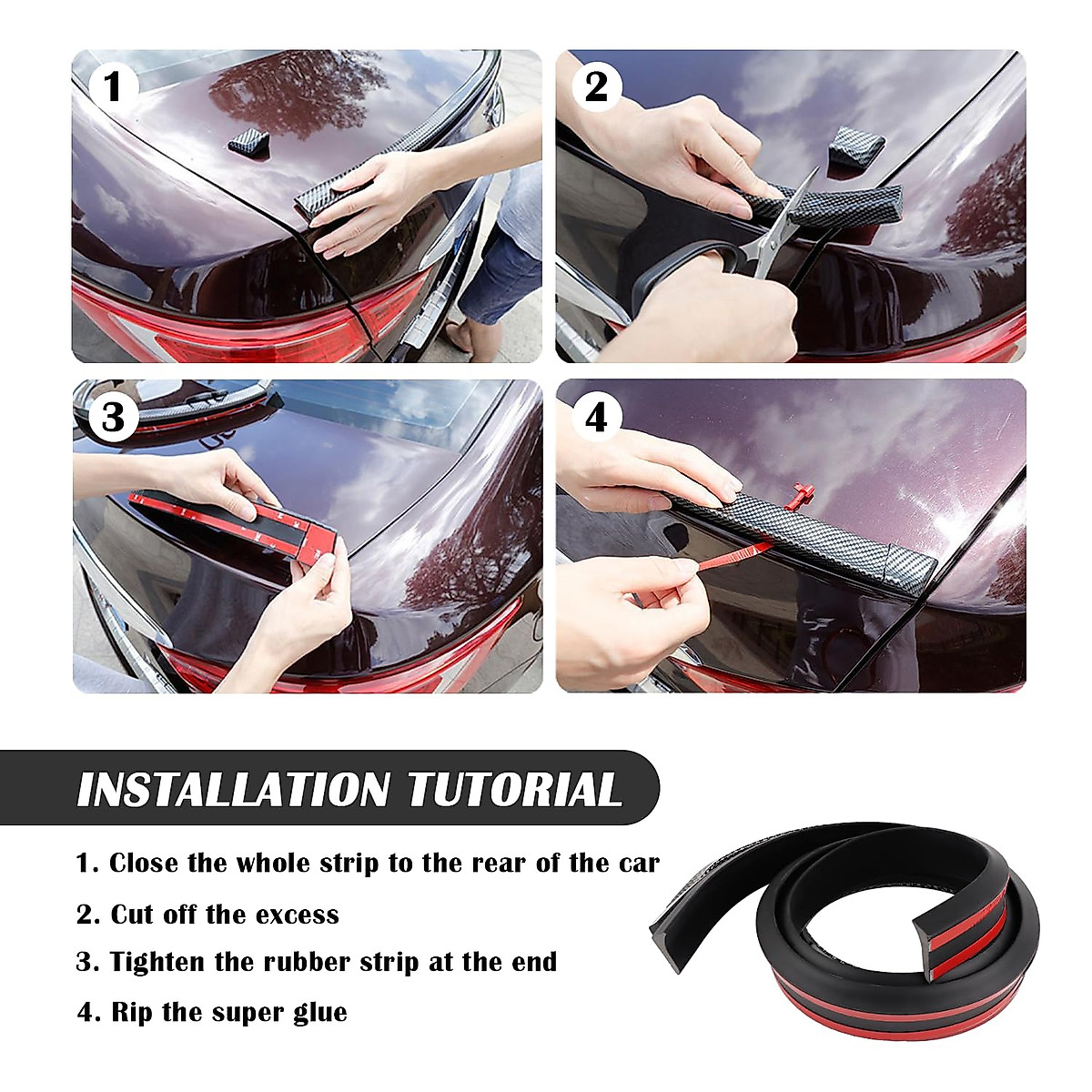 1

2

3

4

INSTALLATION TUTORIAL

1. Close the whole strip to the rear of the car

2. Cut off the excess

3. Tighten the rubber strip at the end

4. Rip the super glue