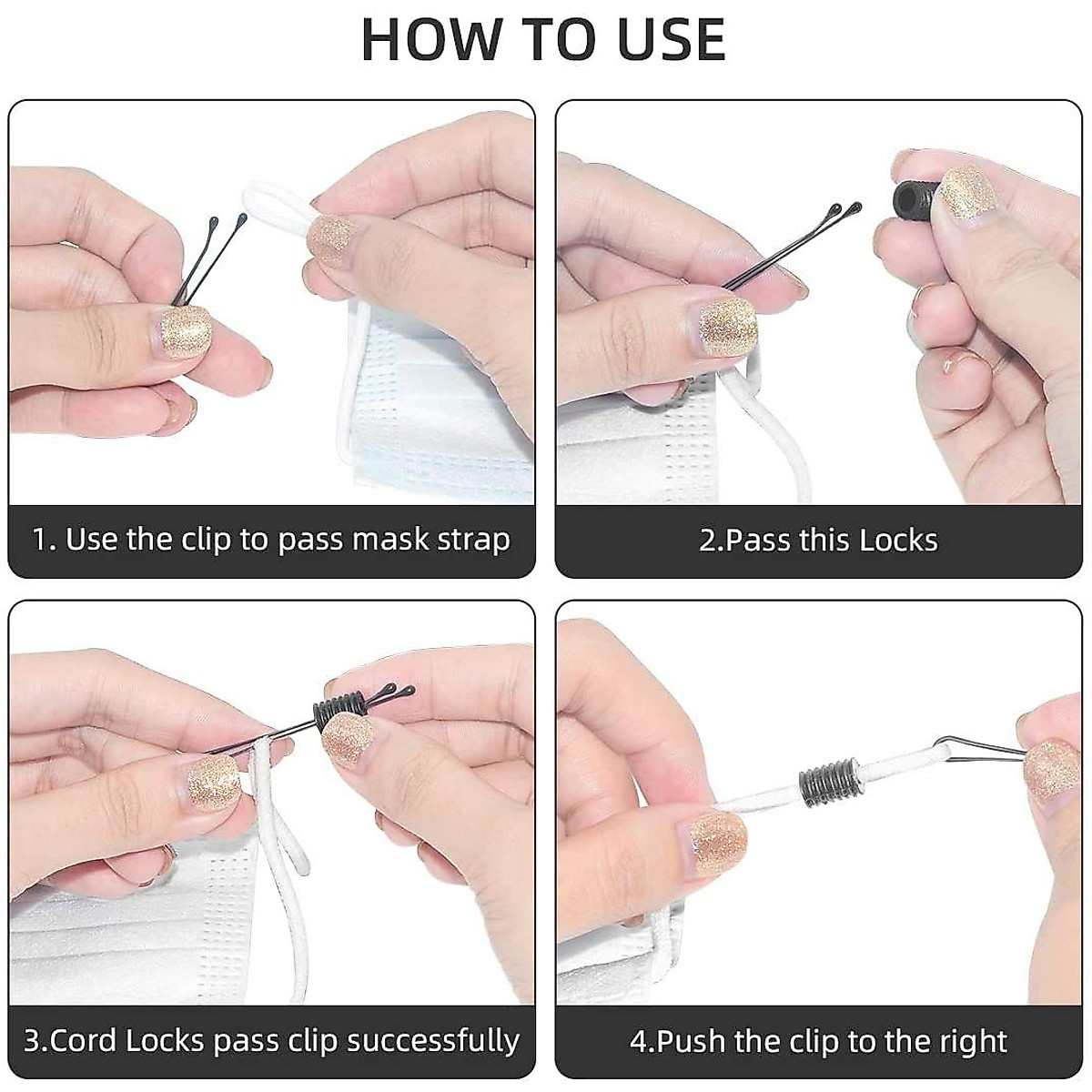 HOW TO USE

1. Use the clip to pass mask strap

2.Pass this Locks

3.Cord Locks pass clip successfully

4.Push the clip to the right