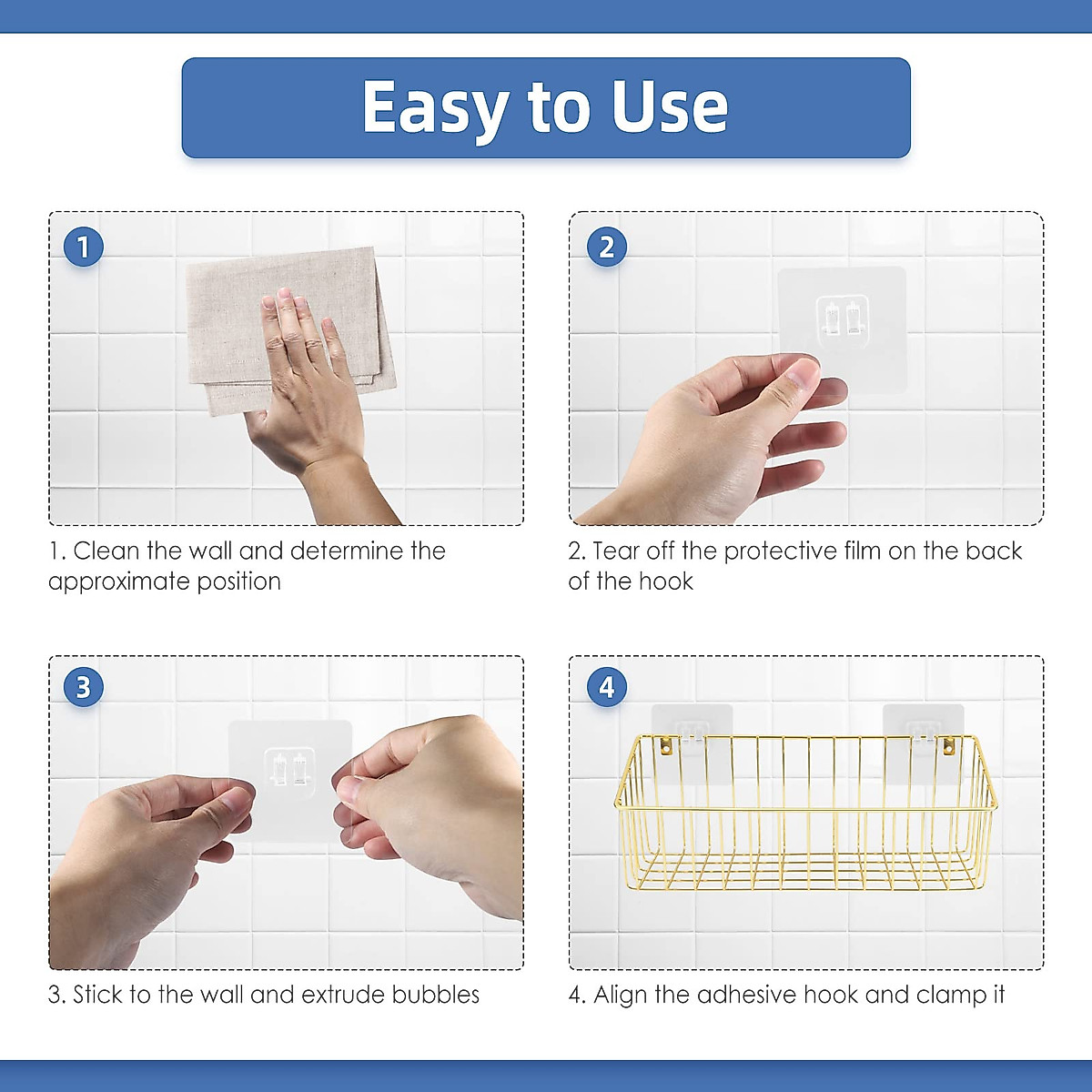 Easy to Use

1

1. Clean the wall and determine the approximate position

2

2. Tear off the protective film on the back of the hook

3

3. Stick to the wall and extrude bubbles

4

4. Align the adhesive hook and clamp it