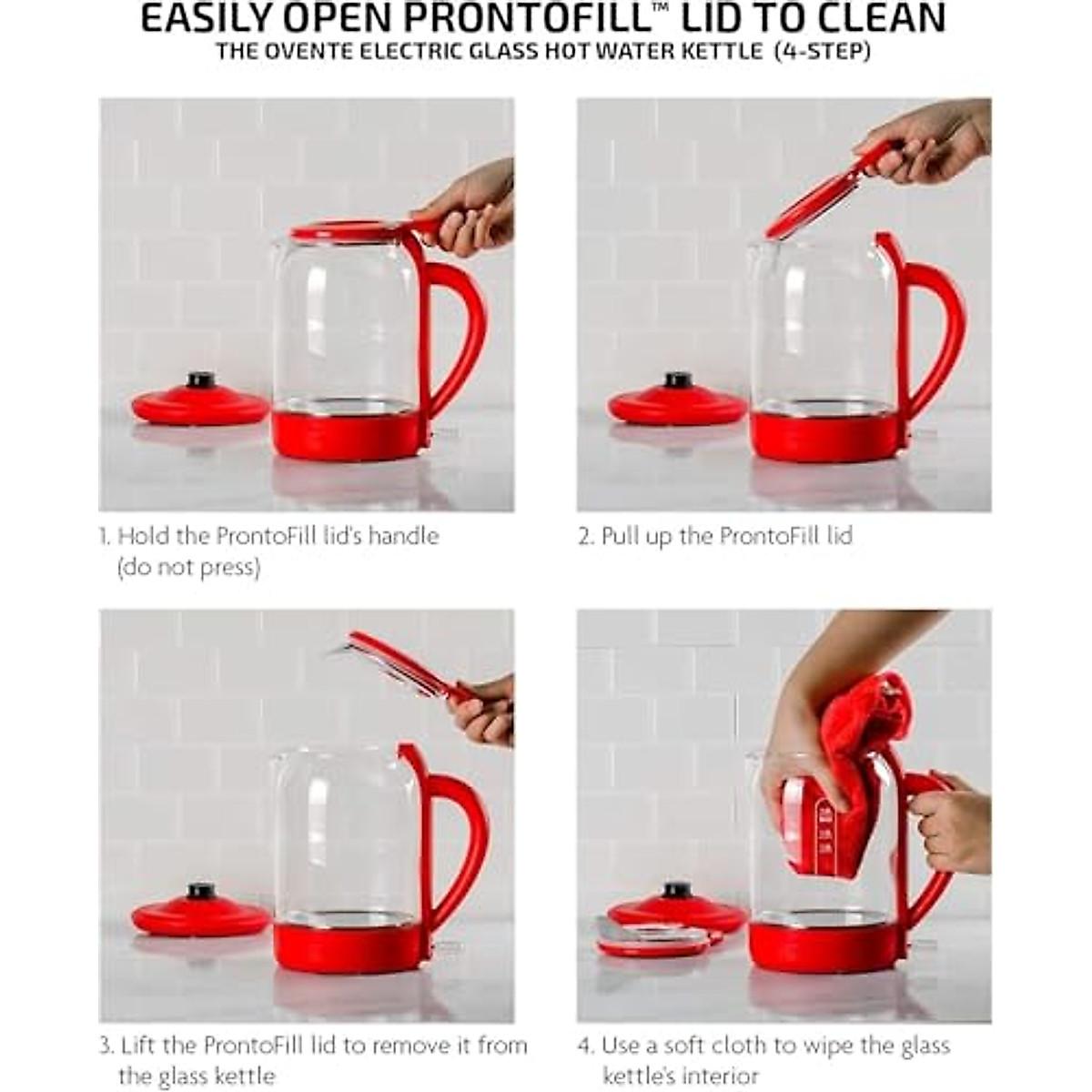 EASILY OPEN PRONTOFILL™ LID TO CLEAN
THE OVENTE ELECTRIC GLASS HOT WATER KETTLE (4-STEP)

1. Hold the ProntoFill lid's handle (do not press)

2. Pull up the ProntoFill lid

3. Lift the ProntoFill lid to remove it from the glass kettle

4. Use a soft cloth to wipe the glass kettle's interior