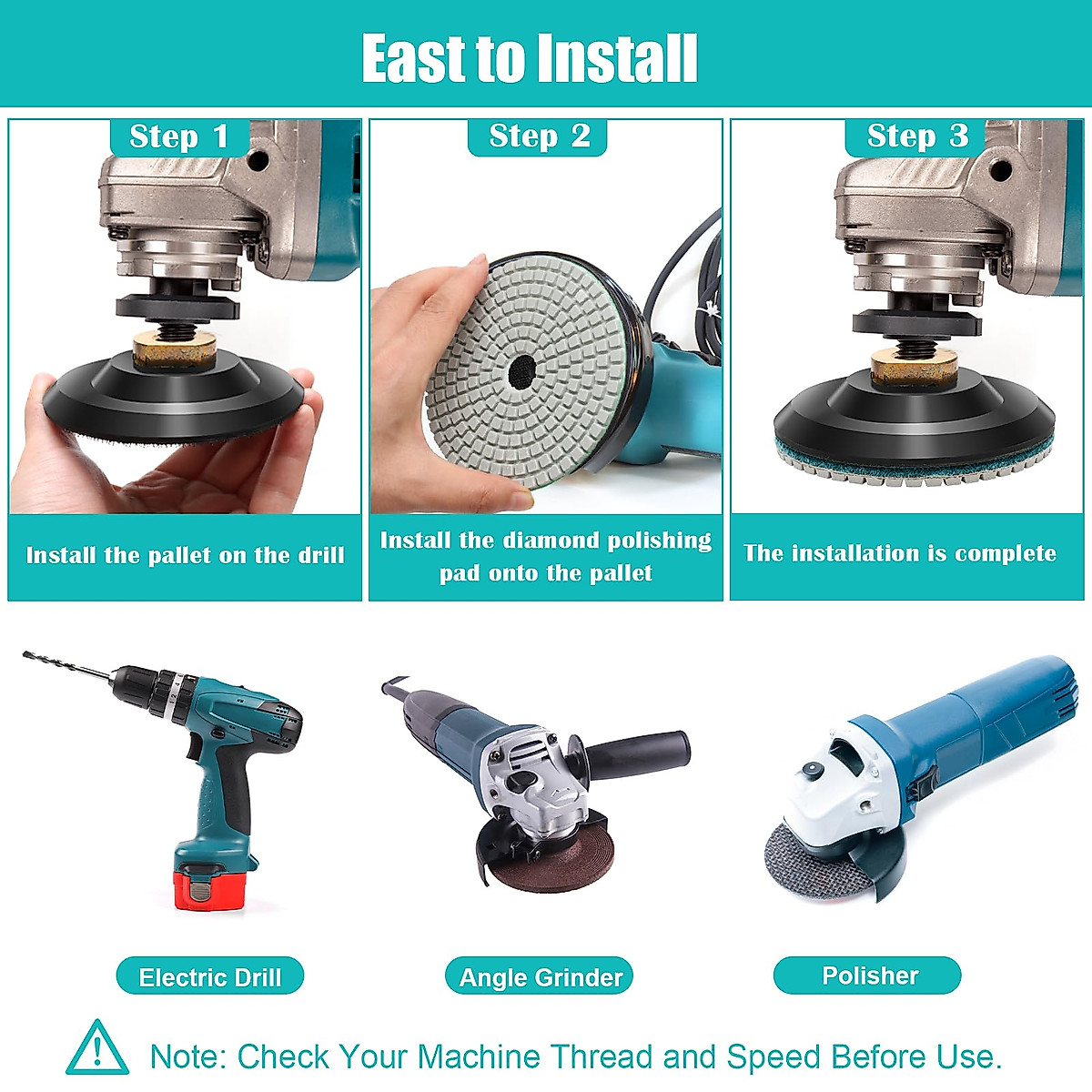 East to Install

Step 1

Install the pallet on the drill

Step 2

Install the diamond polishing pad onto the pallet

Step 3

The installation is complete

Electric Drill

Angle Grinder

Polisher

Note: Check Your Machine Thread and Speed Before Use.