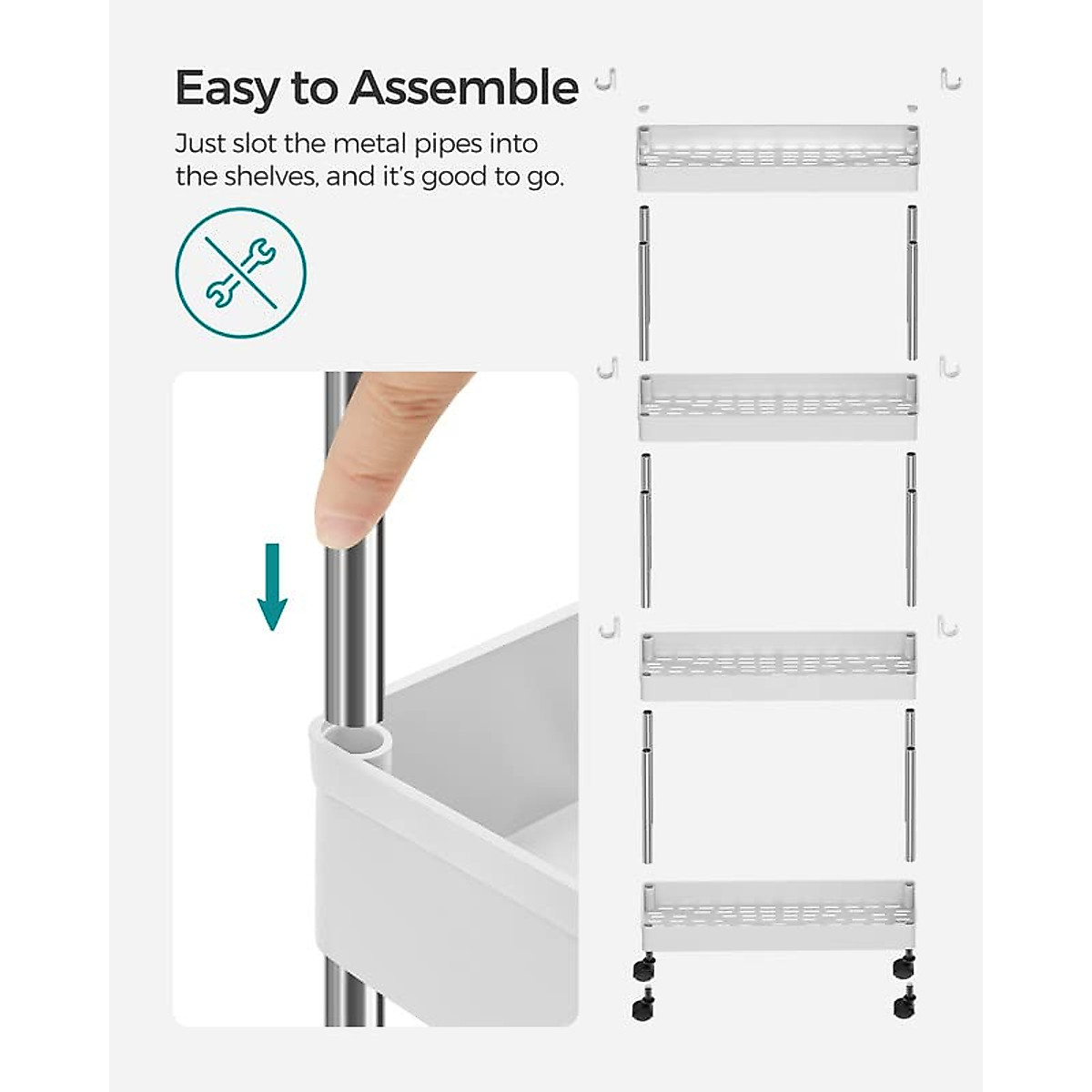 Easy to Assemble

Just slot the metal pipes into the shelves, and it's good to go.