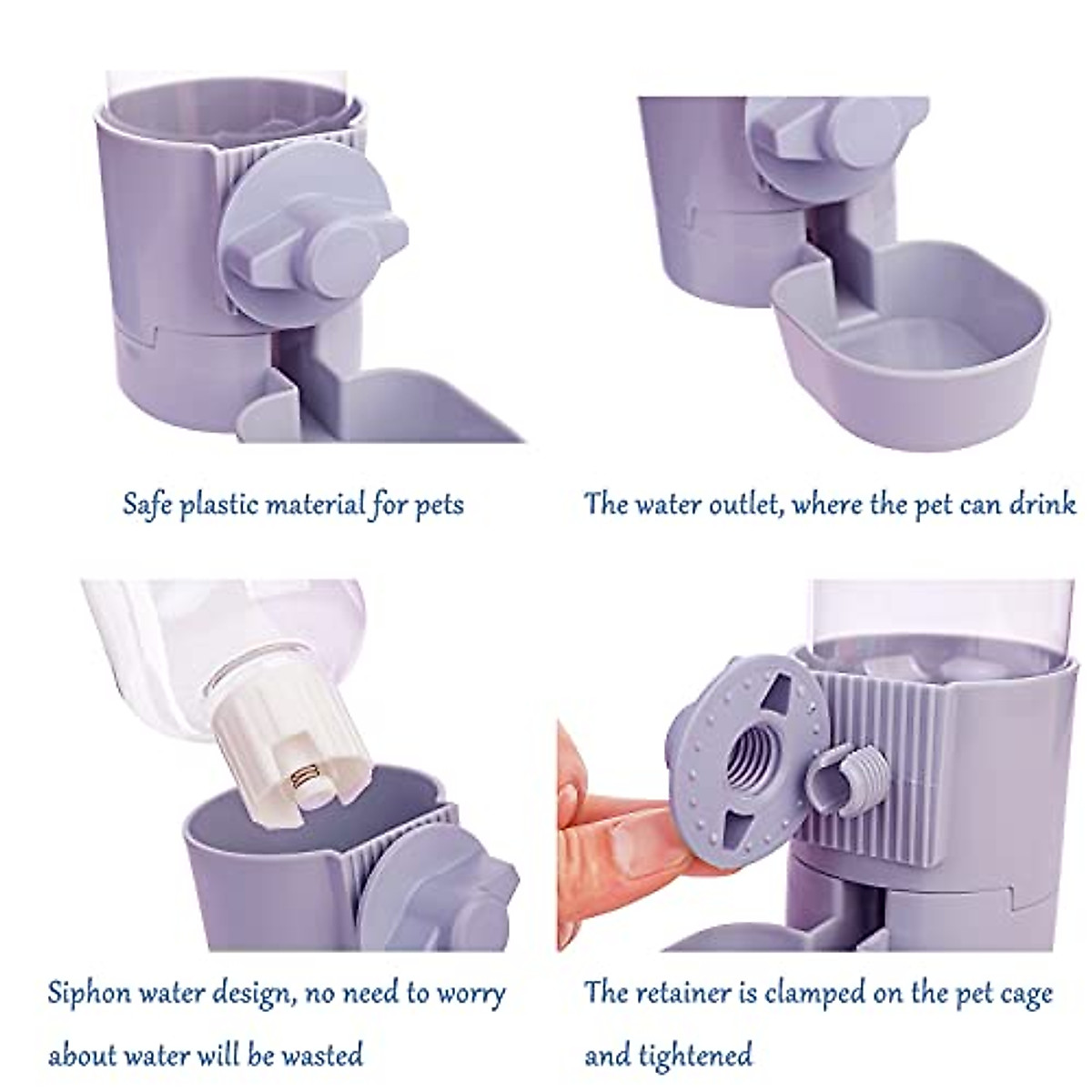 Safe plastic material for pets

The water outlet, where the pet can drink

Siphon water design, no need to worry about water will be wasted

The retainer is clamped on the pet cage and tightened