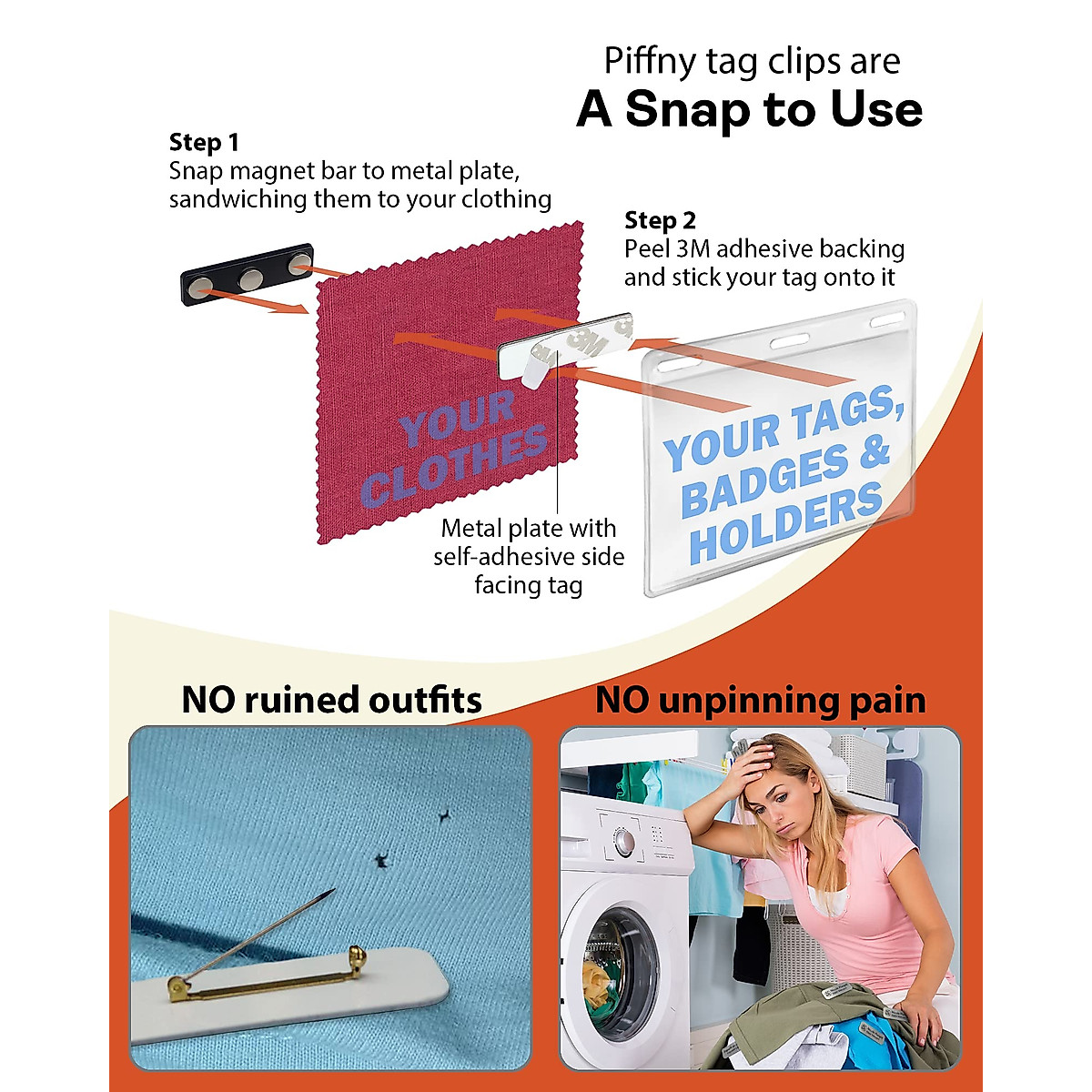 Piffny tag clips are
A Snap to Use

Step 1
Snap magnet bar to metal plate, sandwiching them to your clothing

Step 2
Peel 3M adhesive backing and stick your tag onto it

3M

YOUR CLOTHES

YOUR TAGS, BADGES & HOLDERS

Metal plate with self-adhesive side facing tag

NO ruined outfits

NO unpinning pain