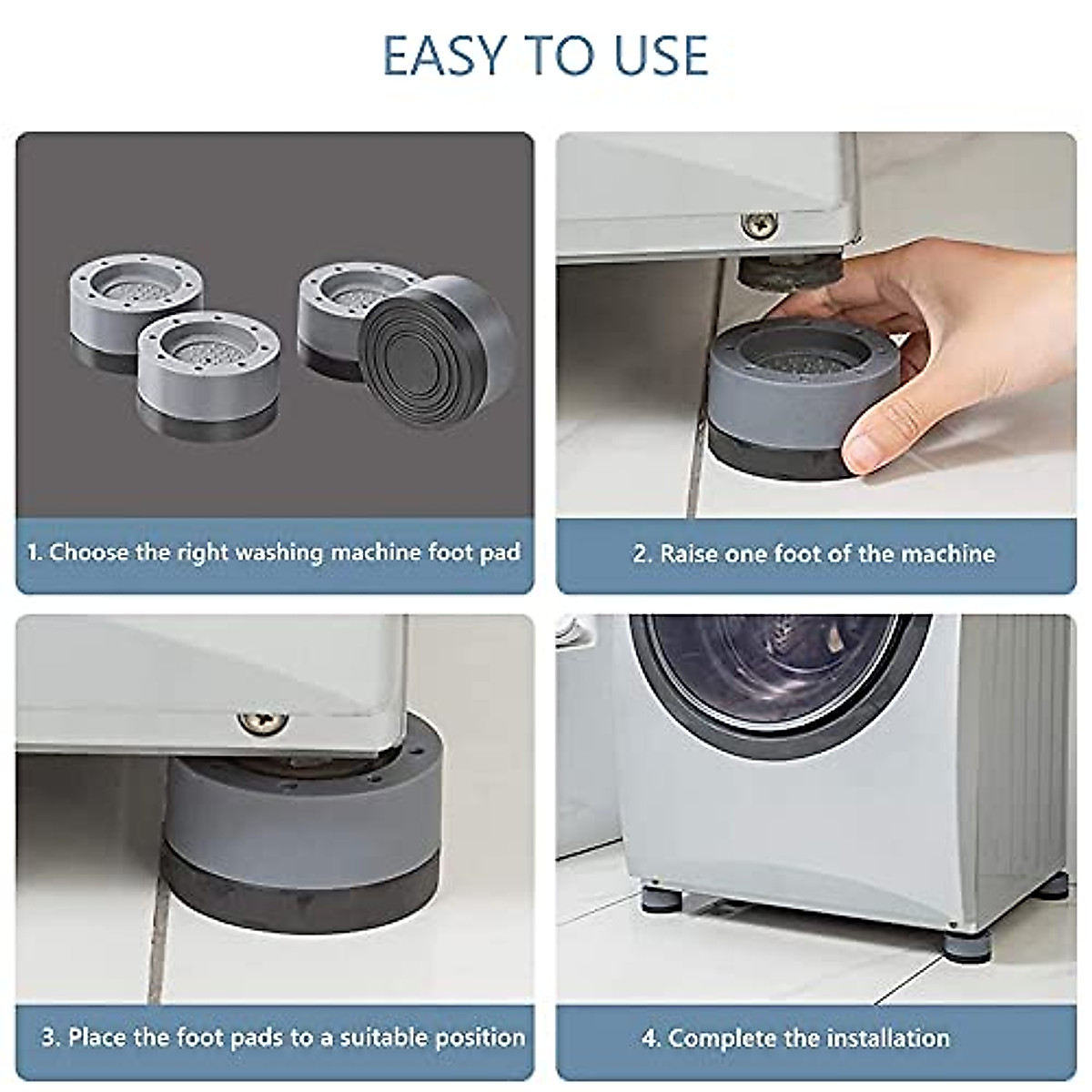 EASY TO USE

1. Choose the right washing machine foot pad

2. Raise one foot of the machine

3. Place the foot pads to a suitable position

4. Complete the installation