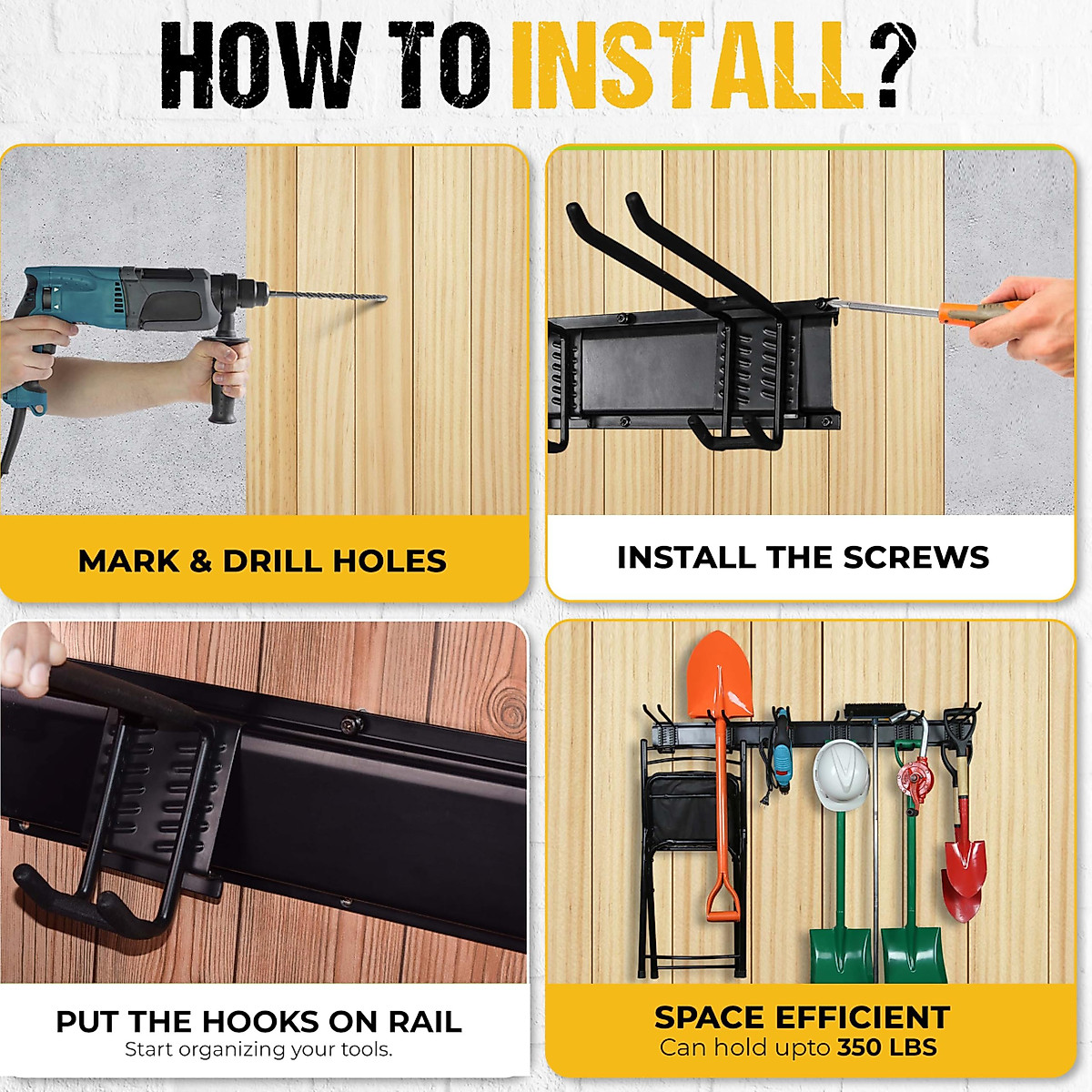 HOW TO INSTALL?

MARK & DRILL HOLES

INSTALL THE SCREWS

PUT THE HOOKS ON RAIL
Start organizing your tools.

SPACE EFFICIENT
Can hold upto 350 LBS