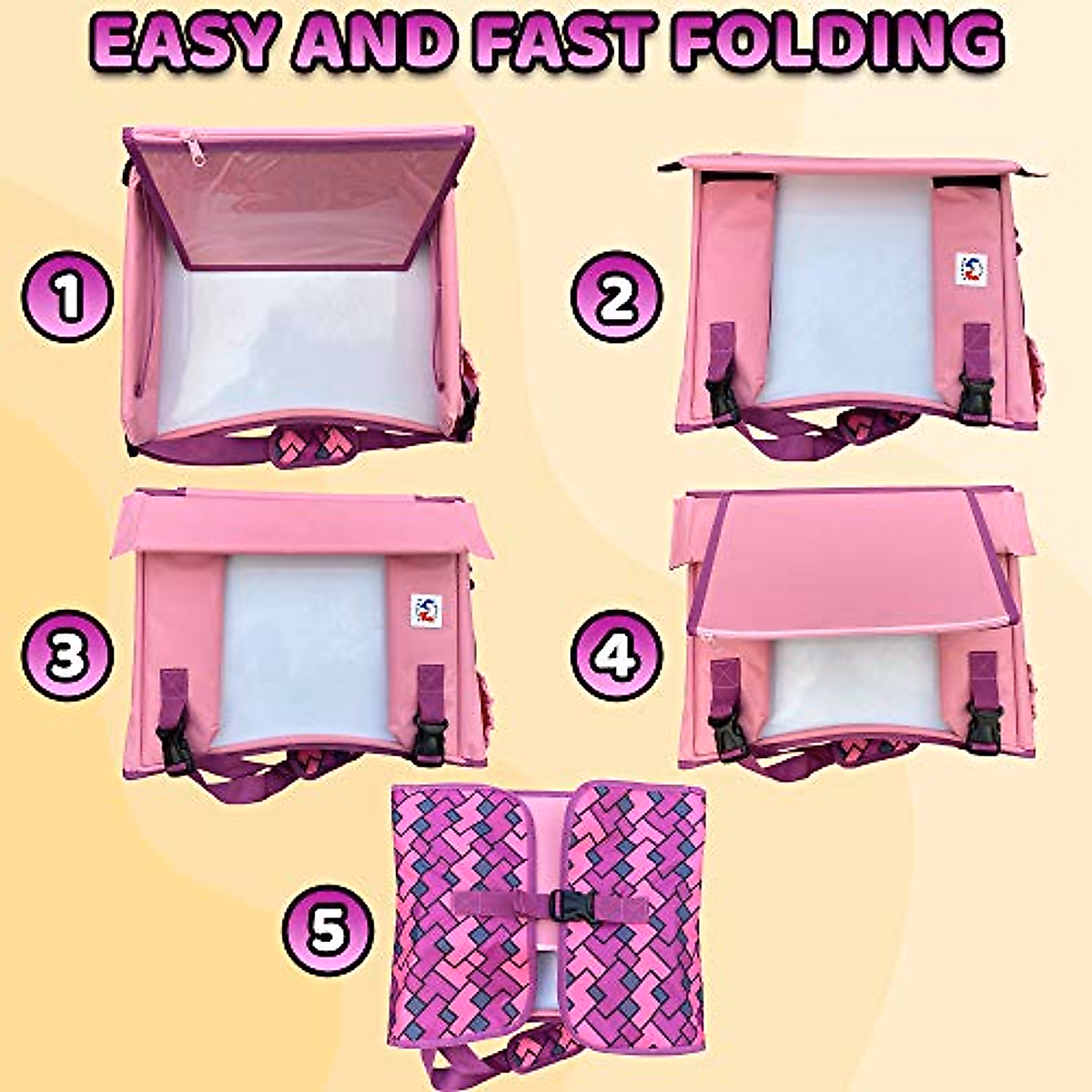 EASY AND FAST FOLDING

1

2

3

4

5