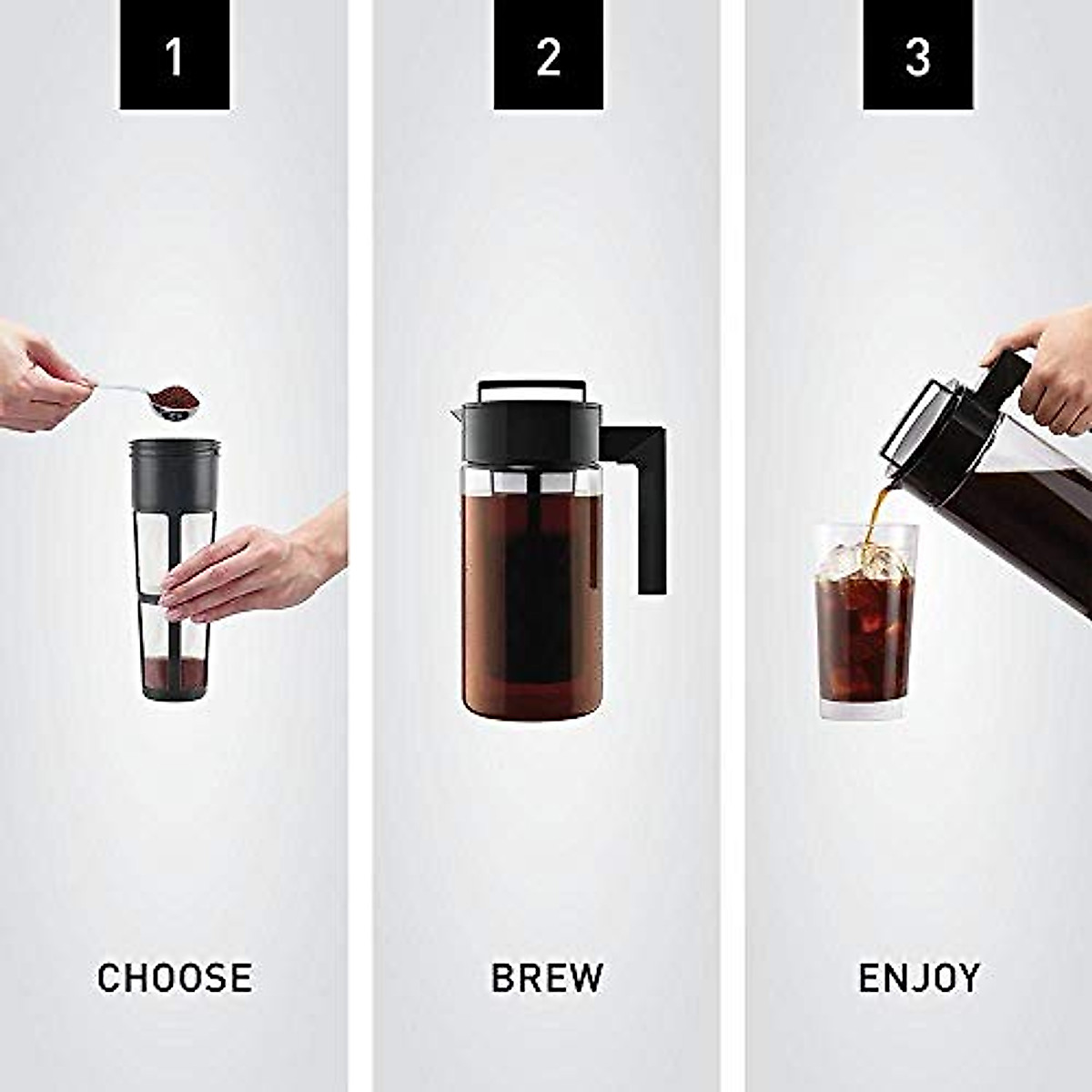 1

CHOOSE

2

BREW

3

ENJOY