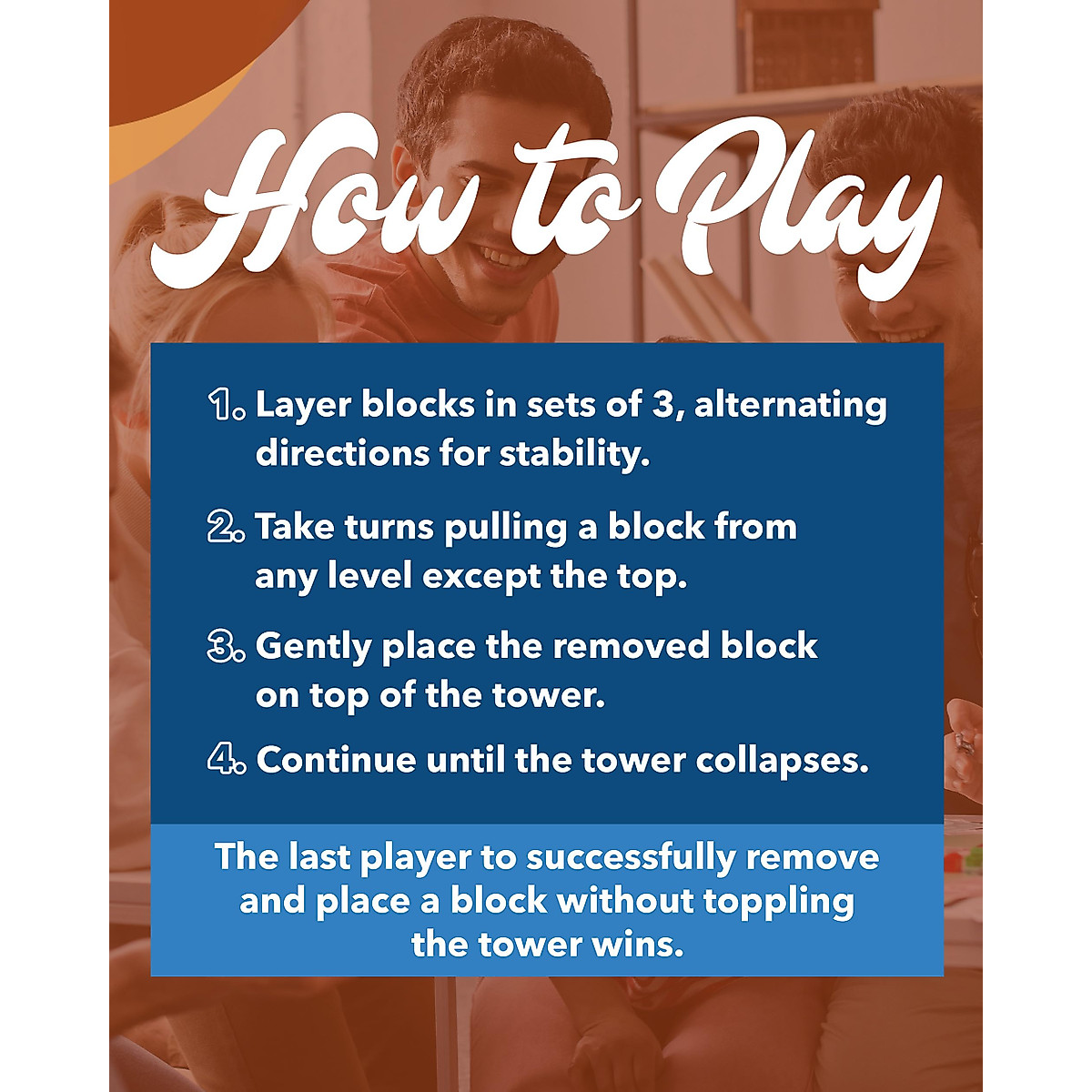 How to Play

1. Layer blocks in sets of 3, alternating directions for stability.

2. Take turns pulling a block from any level except the top.

3. Gently place the removed block on top of the tower.

4. Continue until the tower collapses.

The last player to successfully remove and place a block without toppling the tower wins.