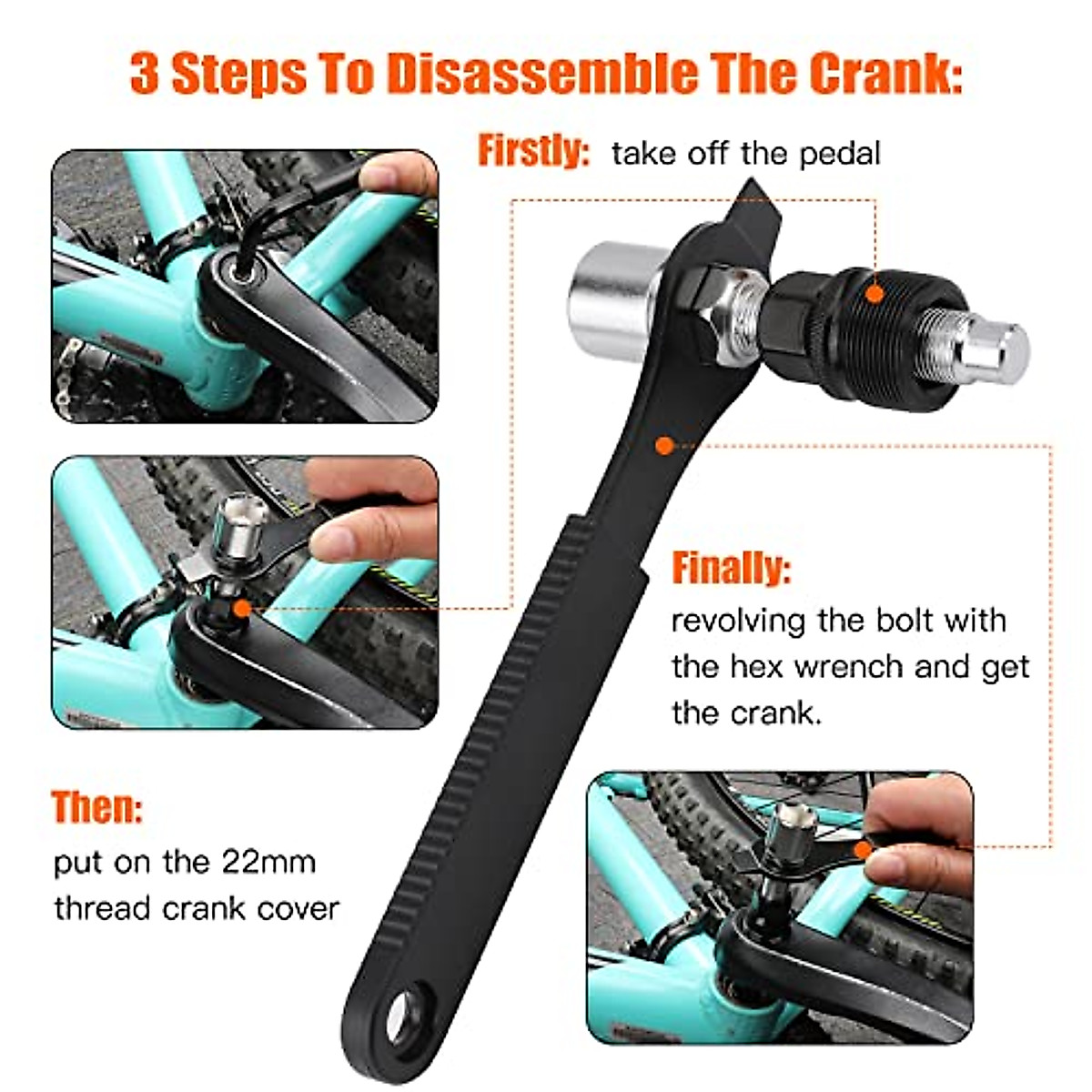 3 Steps To Disassemble The Crank:

Firstly: take off the pedal

Finally:
revolving the bolt with the hex wrench and get the crank.

Then:
put on the 22mm thread crank cover