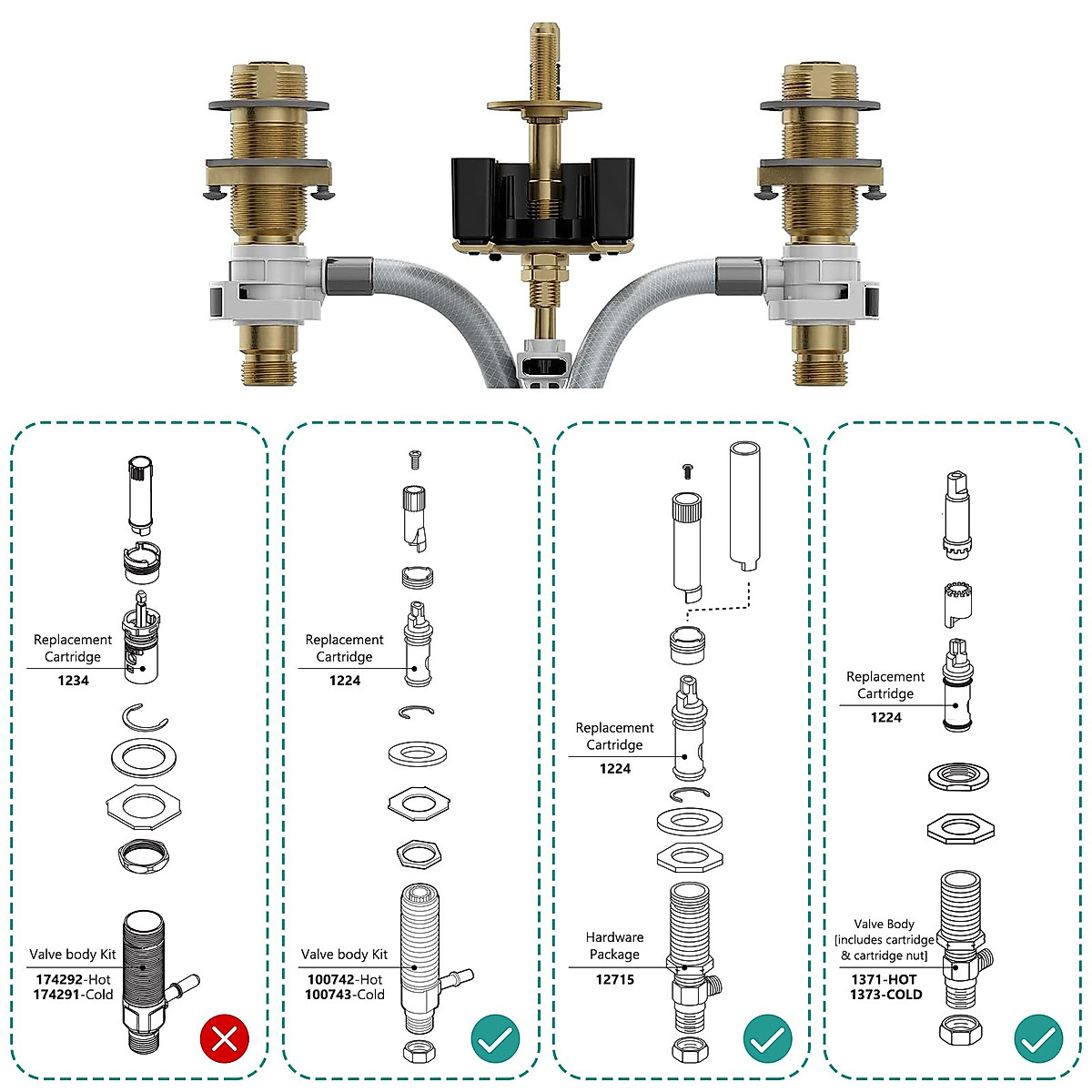 Replacement Cartridge
1234

Valve body Kit
174292-Hot
174291-Cold

Replacement Cartridge
1224

Valve body Kit
100742-Hot
100743-Cold

Replacement Cartridge
1224

Hardware Package
12715

Replacement Cartridge
1224

Valve Body [includes cartridge & cartridge nut]
1371-HOT
1373-COLD