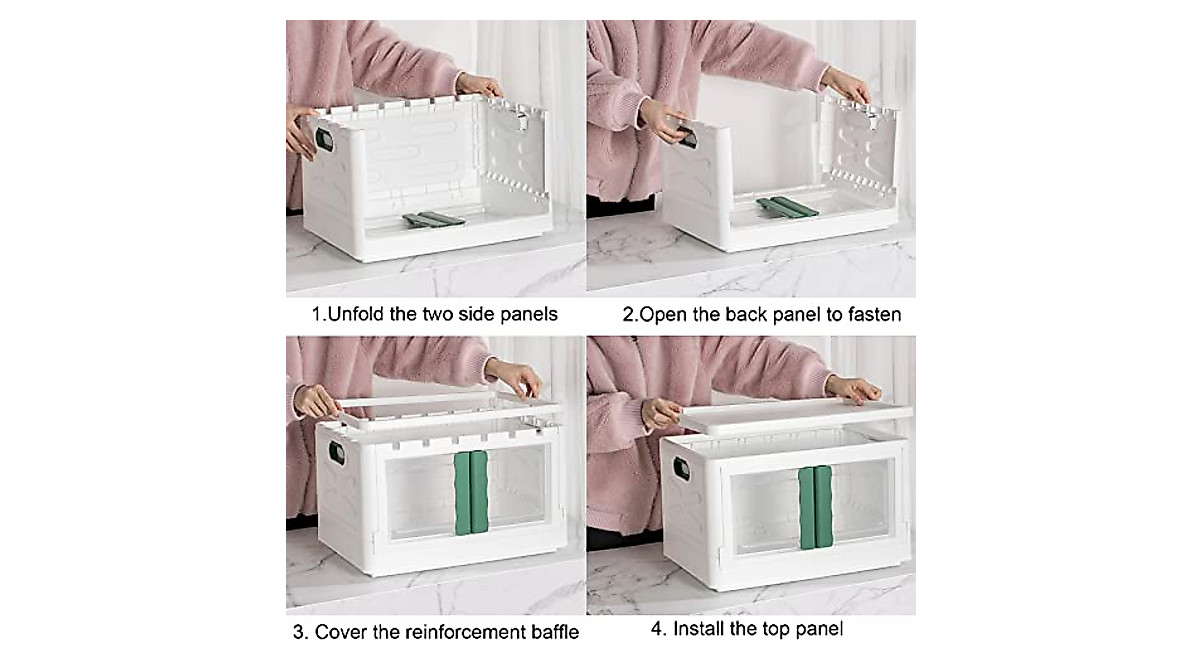 1.Unfold the two side panels

2.Open the back panel to fasten

3. Cover the reinforcement baffle

4. Install the top panel