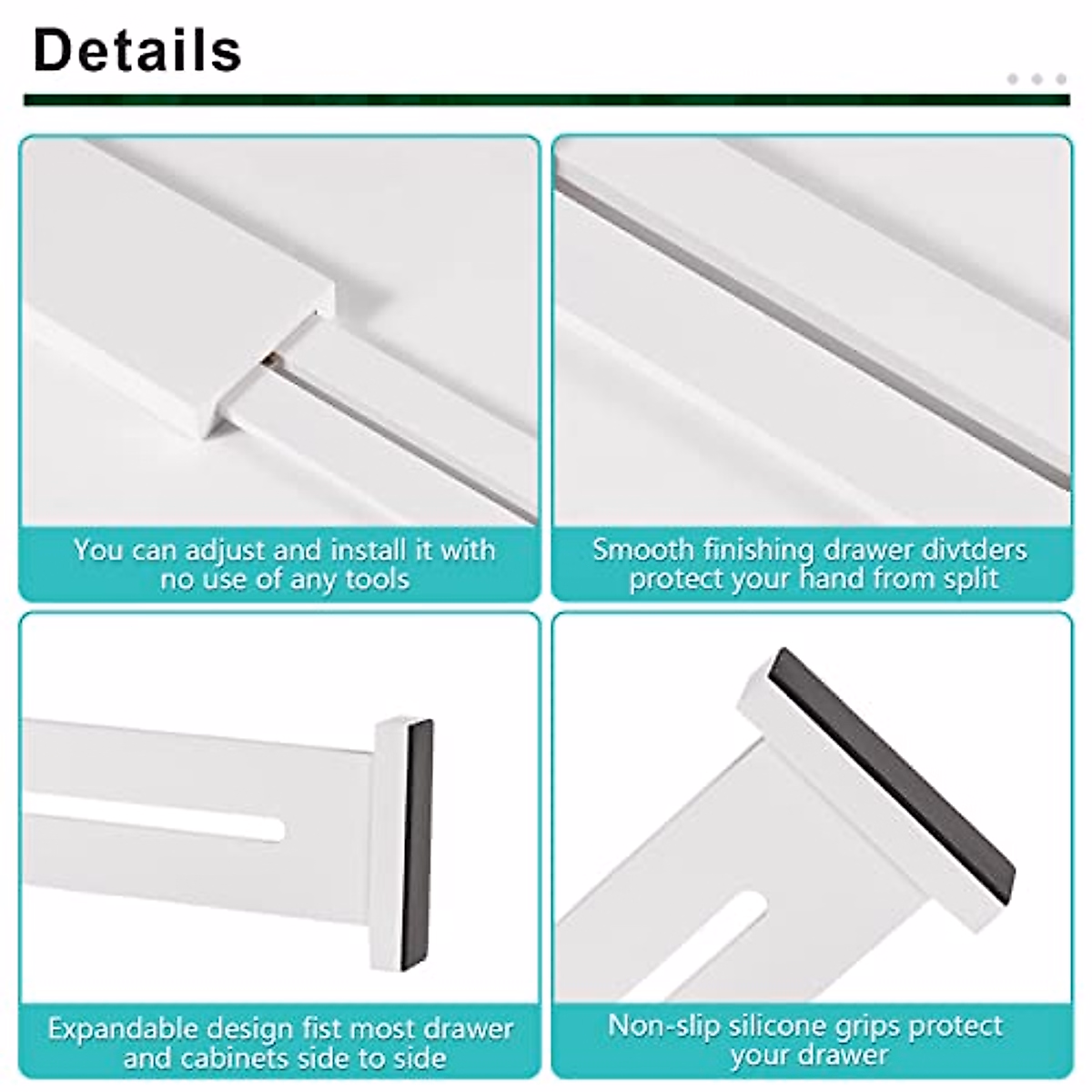 Details

You can adjust and install it with no use of any tools

Smooth finishing drawer divtders protect your hand from split

Expandable design fist most drawer and cabinets side to side

Non-slip silicone grips protect your drawer