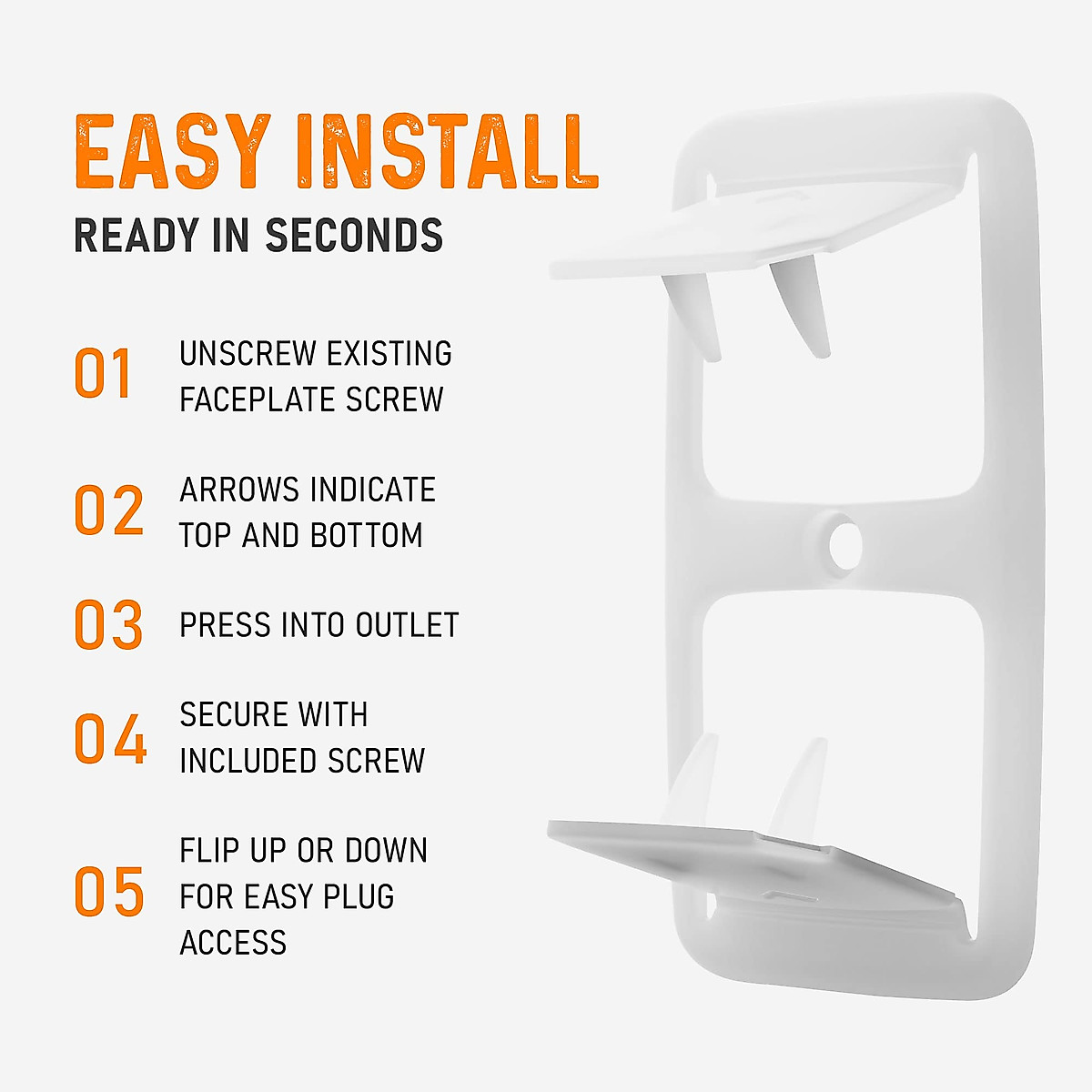 EASY INSTALL
READY IN SECONDS

01 UNSCREW EXISTING FACEPLATE SCREW

02 ARROWS INDICATE TOP AND BOTTOM

03 PRESS INTO OUTLET

04 SECURE WITH INCLUDED SCREW

05 FLIP UP OR DOWN FOR EASY PLUG ACCESS