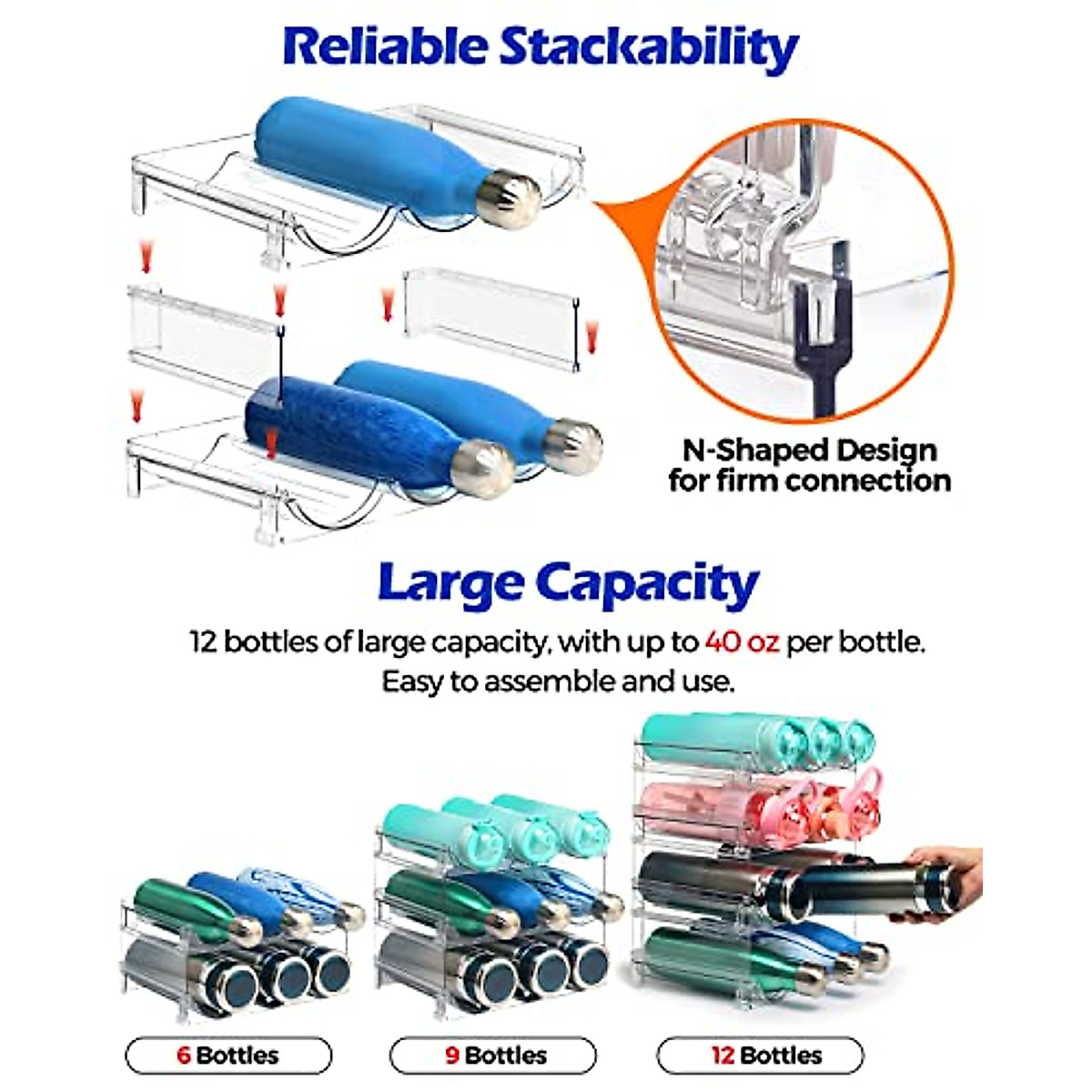 Reliable Stackability

N-Shaped Design for firm connection

Large Capacity

12 bottles of large capacity, with up to 40 oz per bottle. Easy to assemble and use.

6 Bottles

9 Bottles

12 Bottles