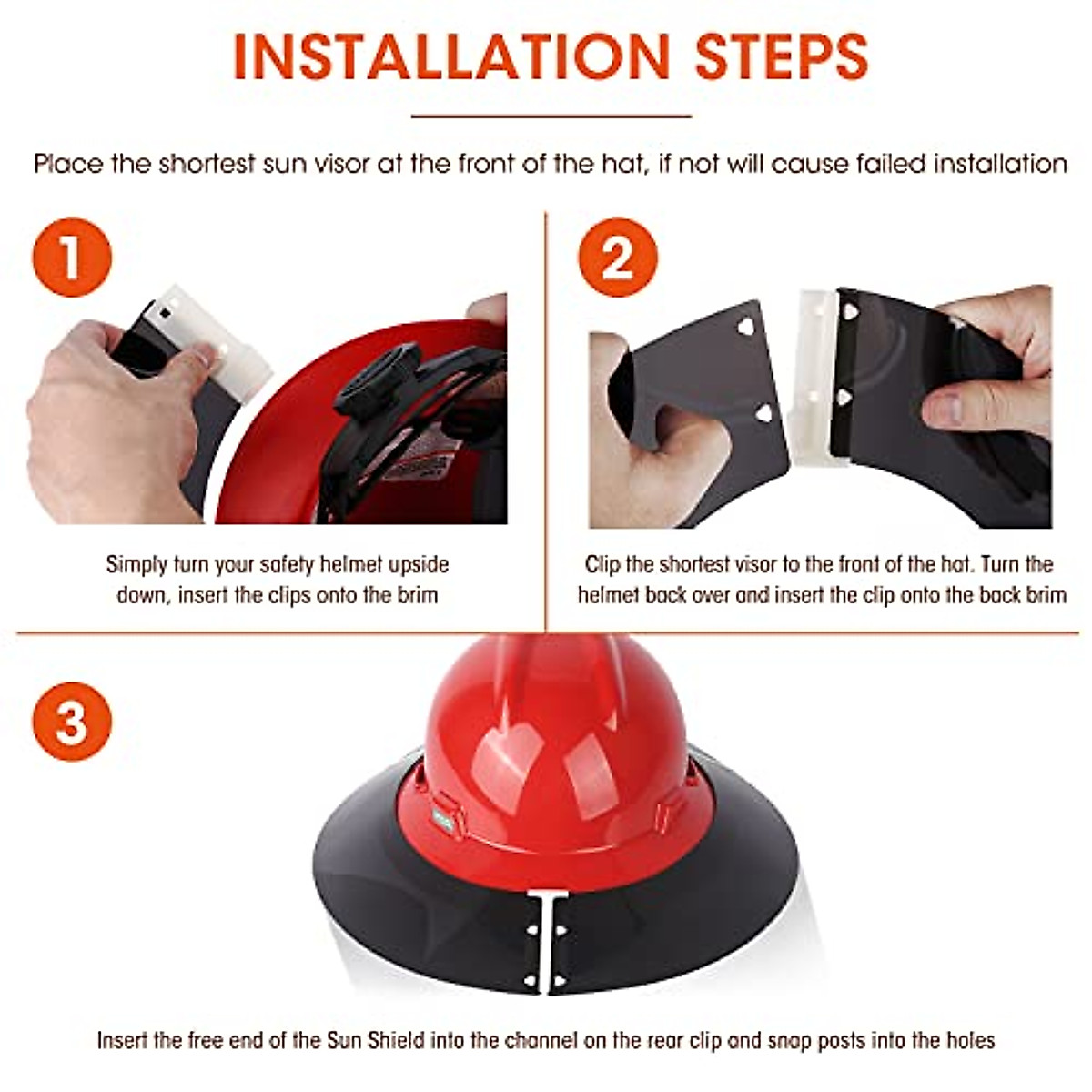 INSTALLATION STEPS

Place the shortest sun visor at the front of the hat, if not will cause failed installation

1

Simply turn your safety helmet upside down, insert the clips onto the brim

2

Clip the shortest visor to the front of the hat. Turn the helmet back over and insert the clip onto the back brim

3

Insert the free end of the Sun Shield into the channel on the rear clip and snap posts into the holes