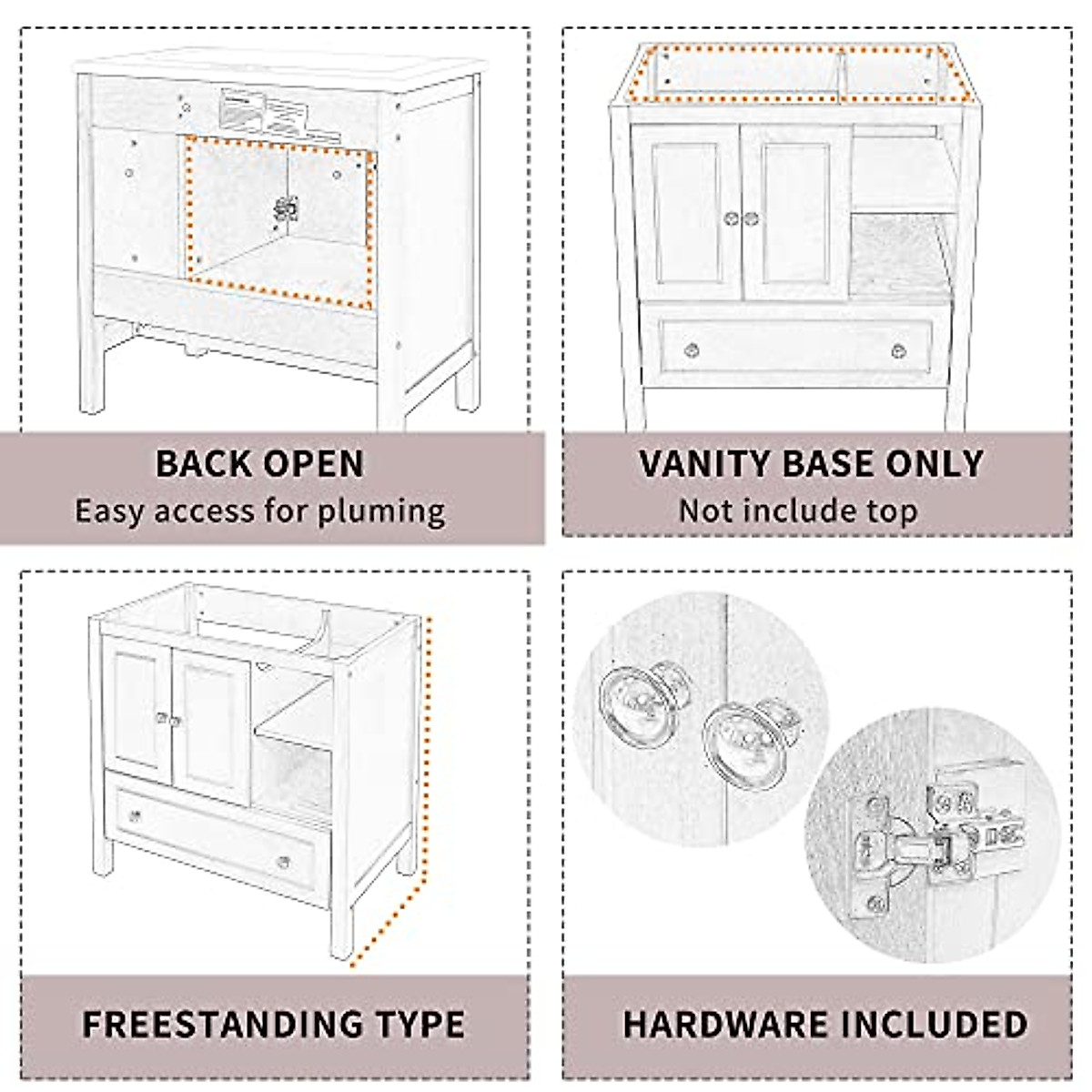 BACK OPEN
Easy access for pluming

VANITY BASE ONLY
Not include top

FREESTANDING TYPE

HARDWARE INCLUDED