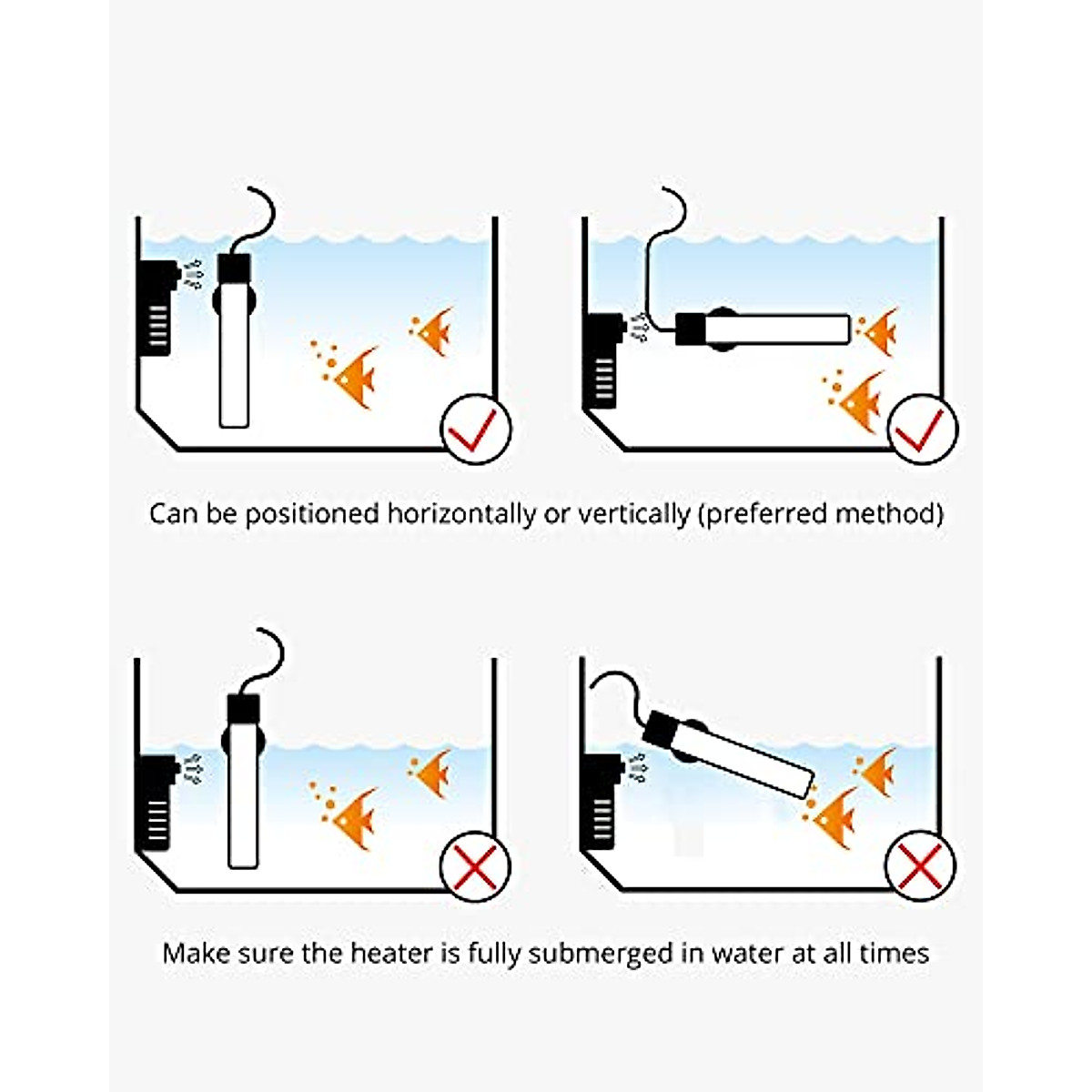 Can be positioned horizontally or vertically (preferred method)

Make sure the heater is fully submerged in water at all times