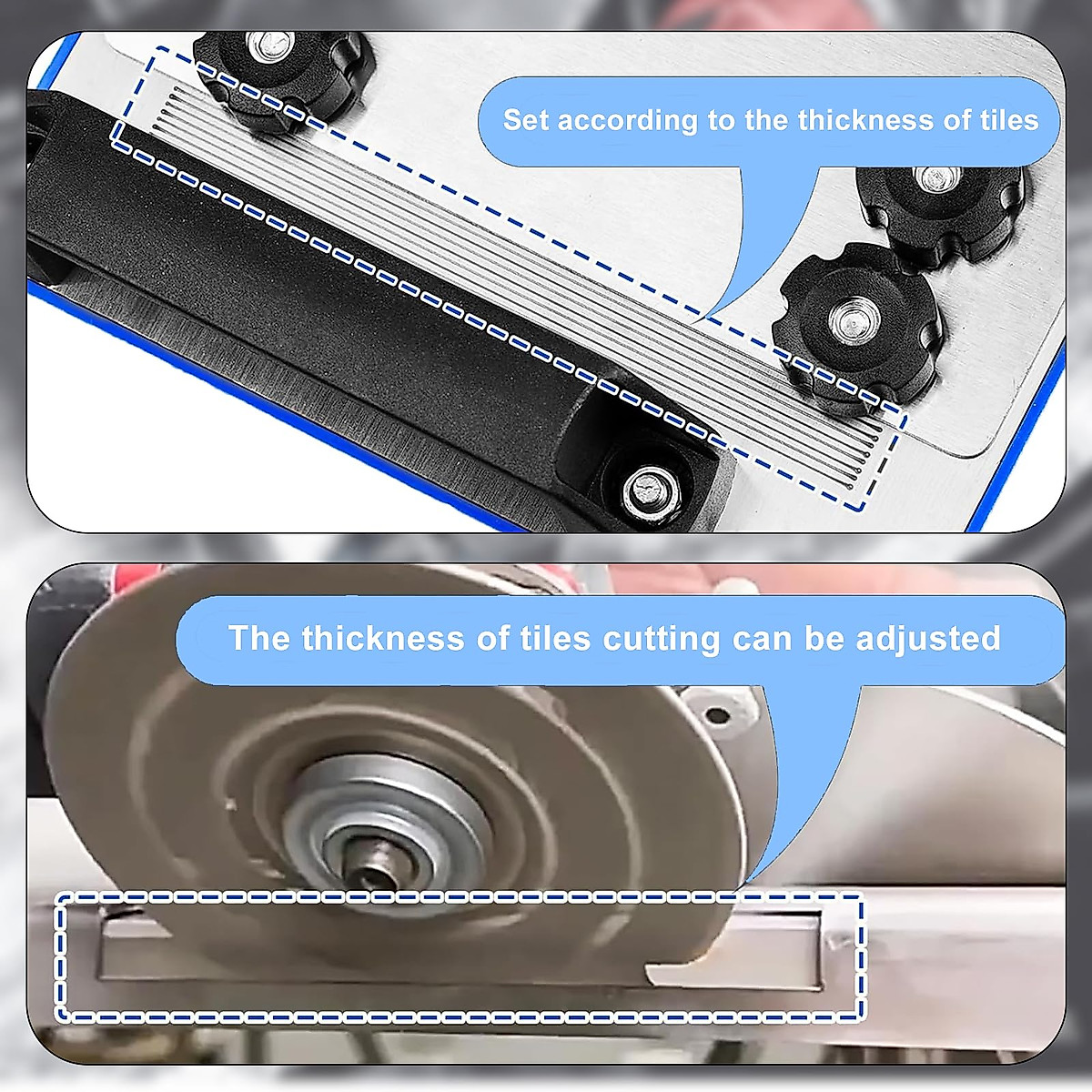 Set according to the thickness of tiles

The thickness of tiles cutting can be adjusted