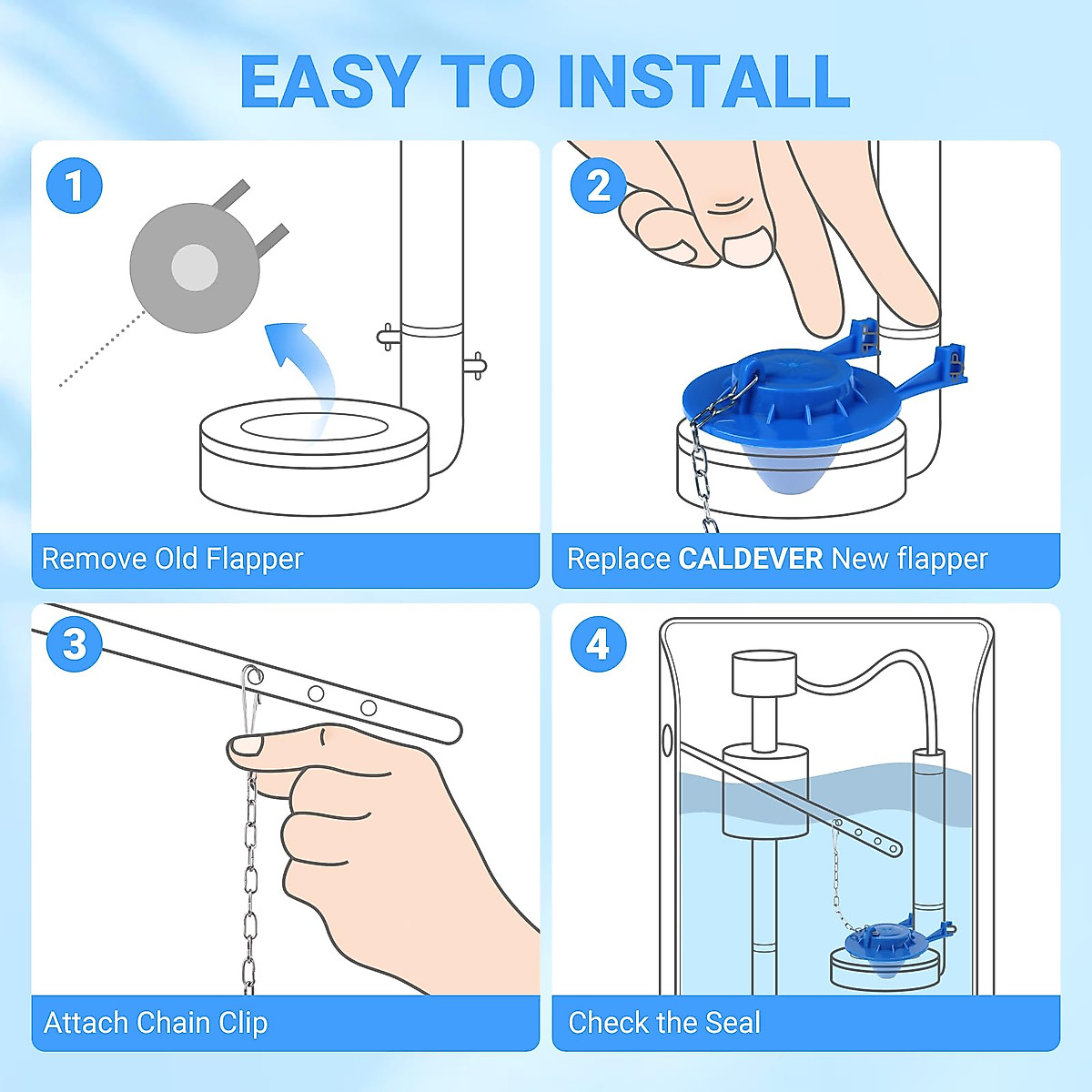 EASY TO INSTALL

1

Remove Old Flapper

2

Replace CALDEVER New flapper

3

Attach Chain Clip

4

Check the Seal