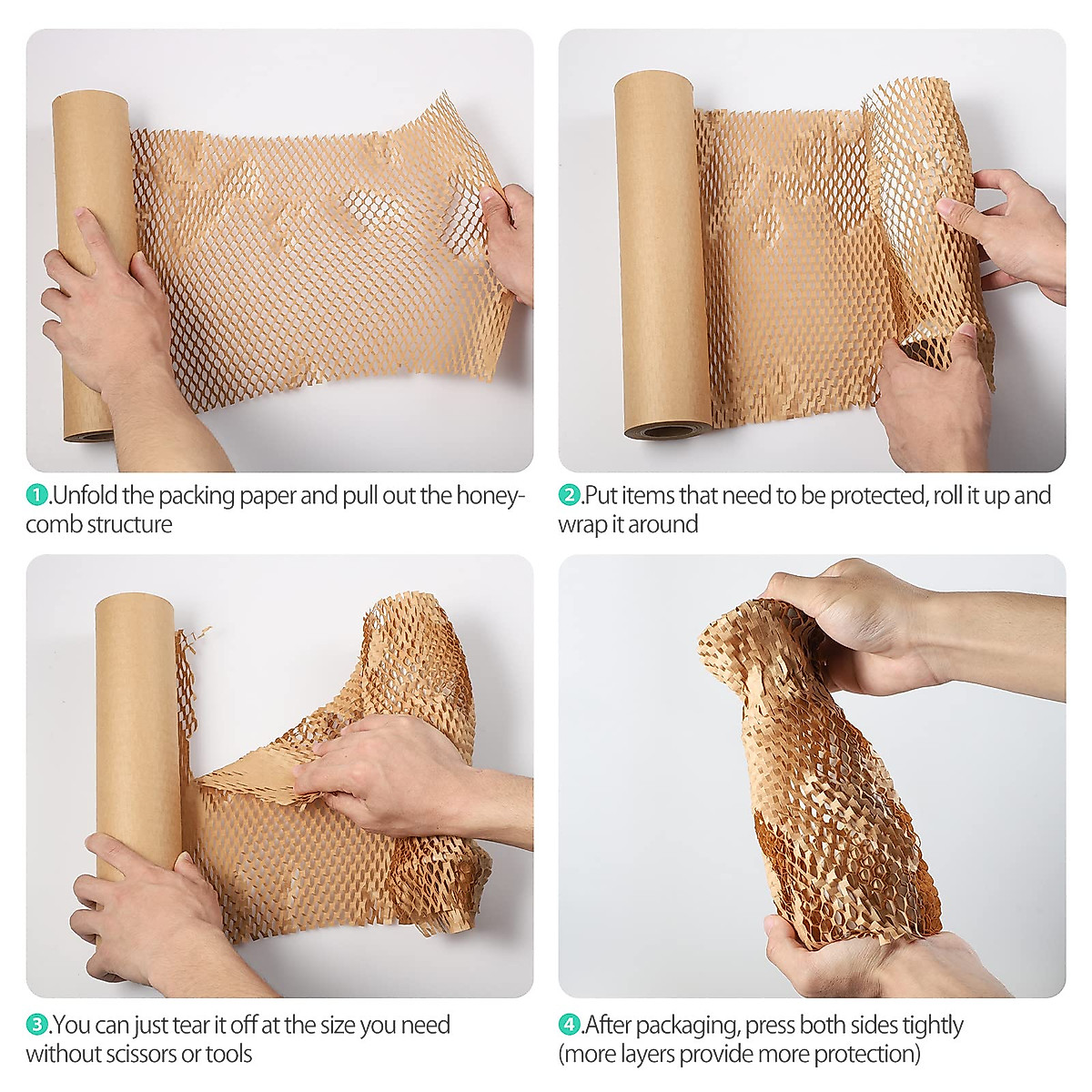 1.Unfold the packing paper and pull out the honeycomb structure

2.Put items that need to be protected, roll it up and wrap it around

3.You can just tear it off at the size you need without scissors or tools

4.After packaging, press both sides tightly (more layers provide more protection)