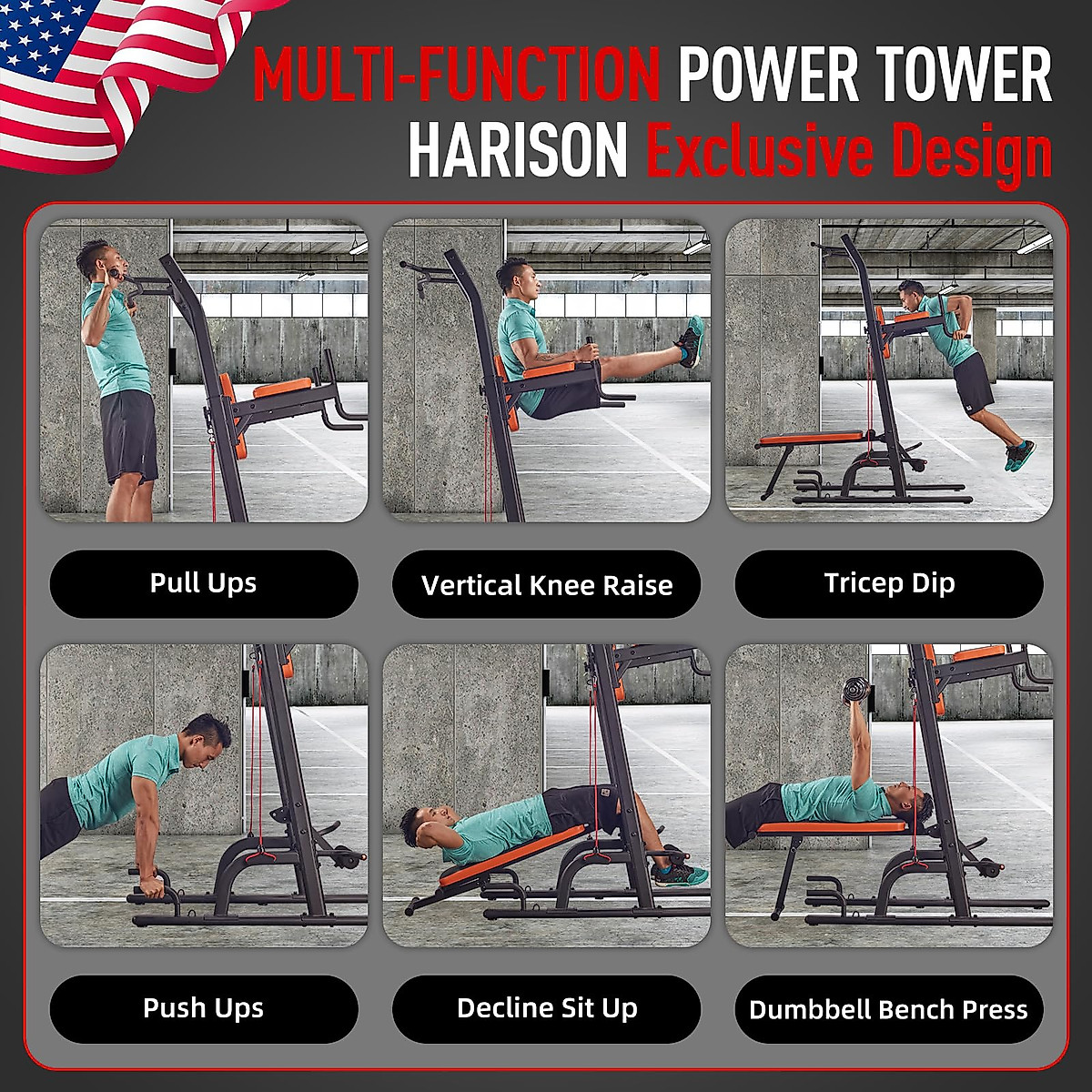 MULTI-FUNCTION POWER TOWER
HARISON Exclusive Design

Pull Ups

Vertical Knee Raise

Tricep Dip

Push Ups

Decline Sit Up

Dumbbell Bench Press